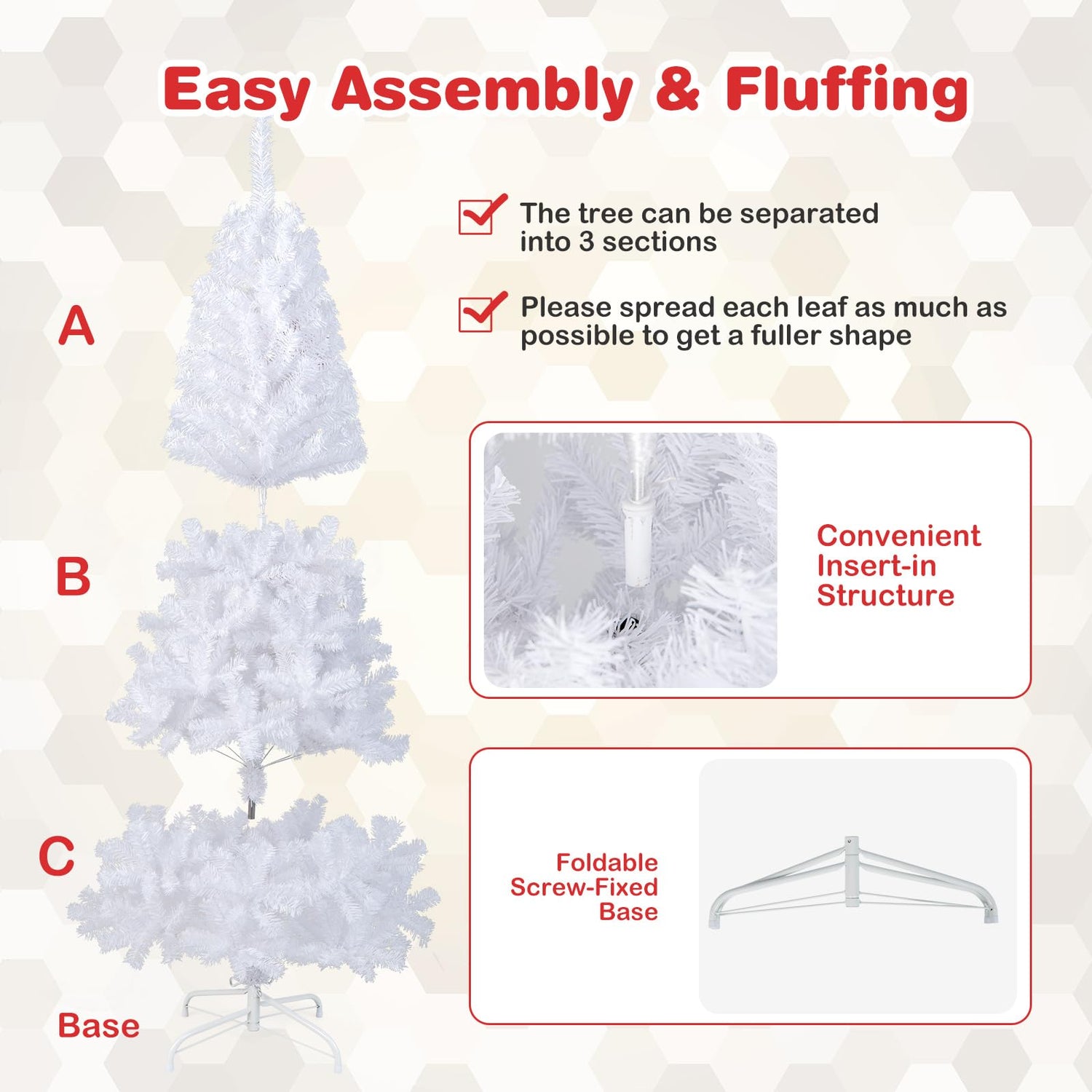 Easy Assembly & Fluffing

The tree can be separated into 3 sections

Please spread each leaf as much as possible to get a fuller shape

A

B

C

Base

Convenient Insert-in Structure

Foldable Screw-Fixed Base