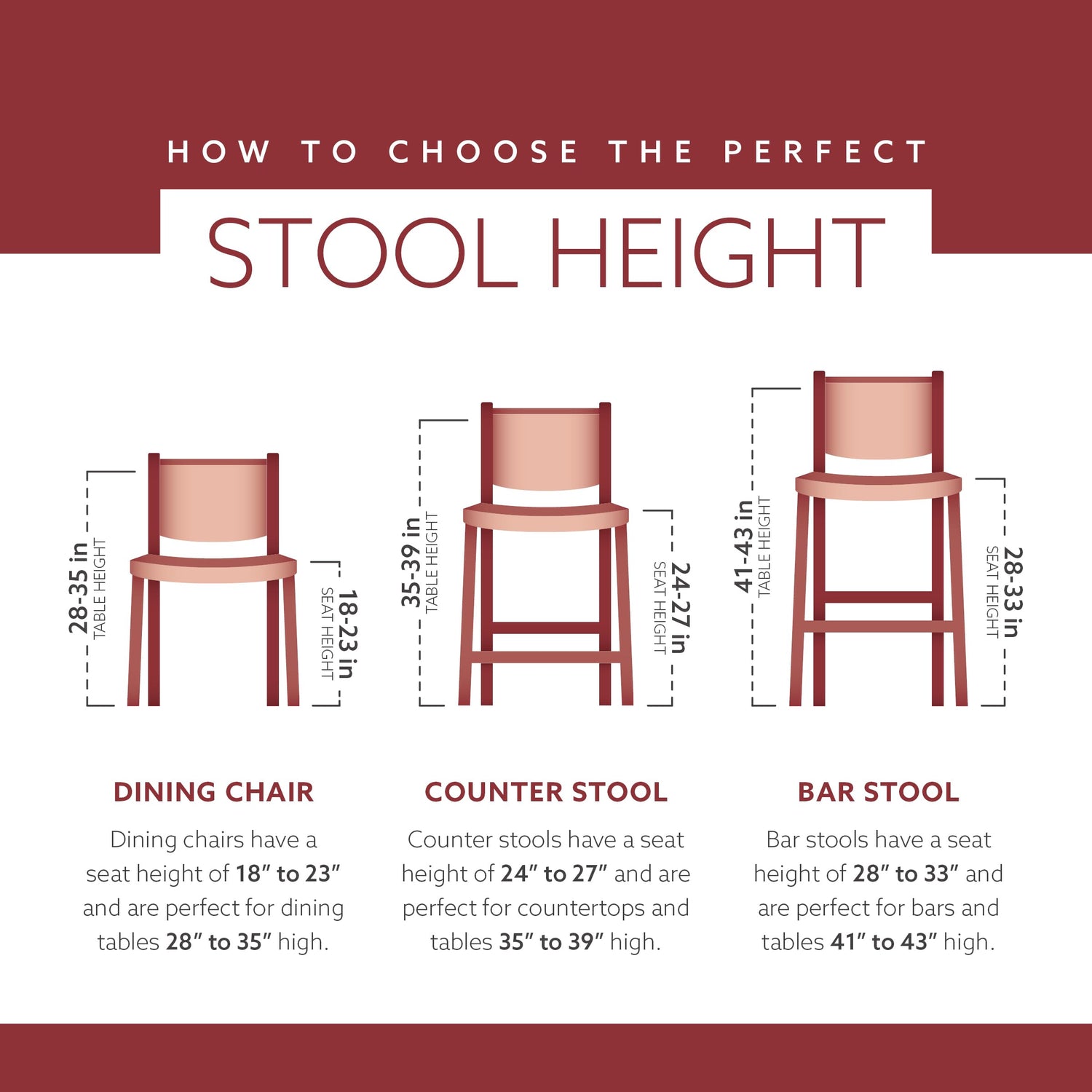 HOW TO CHOOSE THE PERFECT

STOOL HEIGHT

28-35 in
TABLE HEIGHT

18-23 in
SEAT HEIGHT

35-39 in
TABLE HEIGHT

24-27 in
SEAT HEIGHT

41-43 in
TABLE HEIGHT

28-33 in
SEAT HEIGHT

DINING CHAIR

Dining chairs have a seat height of 18″ to 23″ and are perfect for dining tables 28″ to 35″ high.

COUNTER STOOL

Counter stools have a seat height of 24″ to 27″ and are perfect for countertops and tables 35″ to 39″ high.

BAR STOOL

Bar stools have a seat height of 28″ to 33″ and are perfect for bars and tables 41″ to 43″ high.