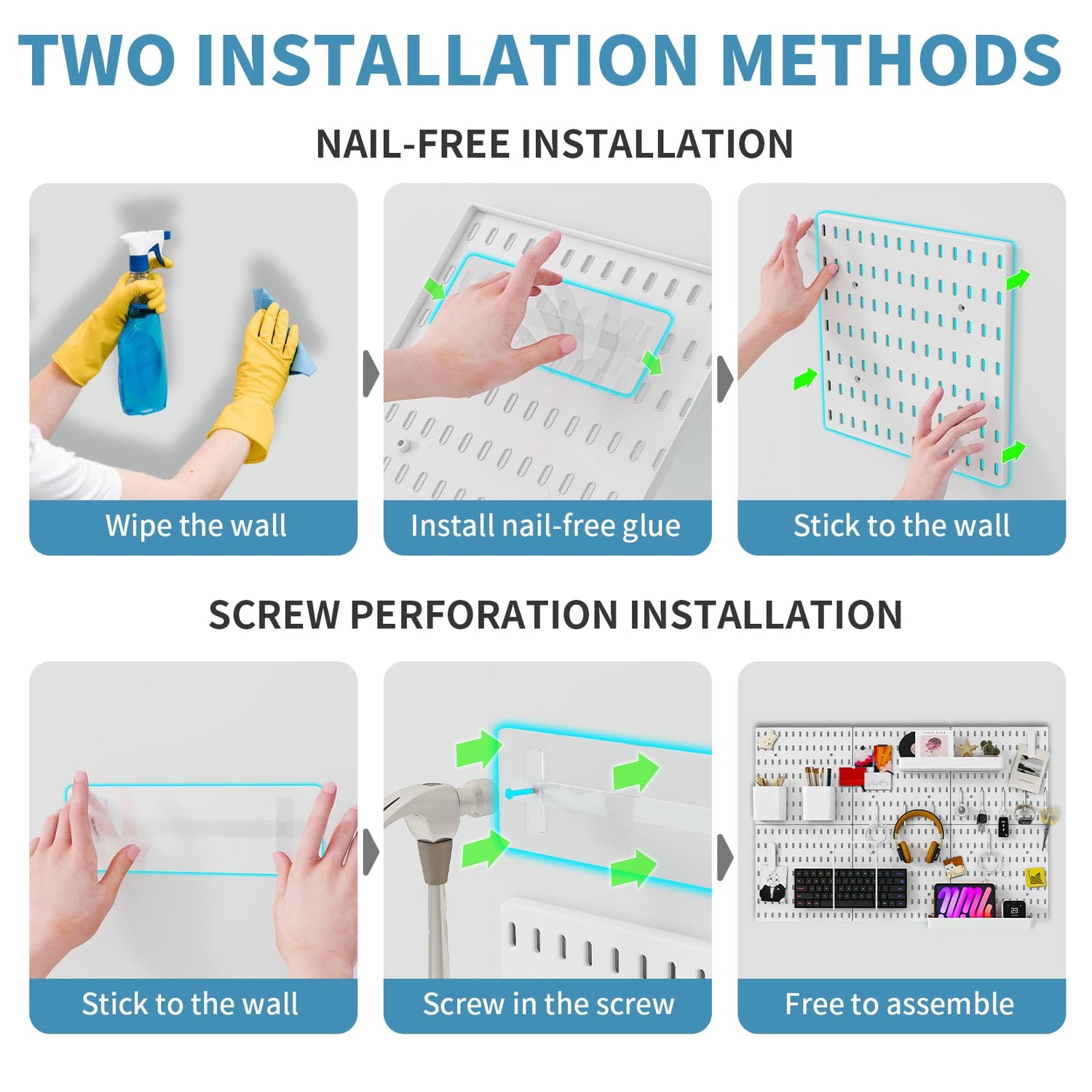 TWO INSTALLATION METHODS

NAIL-FREE INSTALLATION

Wipe the wall

Install nail-free glue

Stick to the wall

SCREW PERFORATION INSTALLATION

Stick to the wall

Screw in the screw

Free to assemble