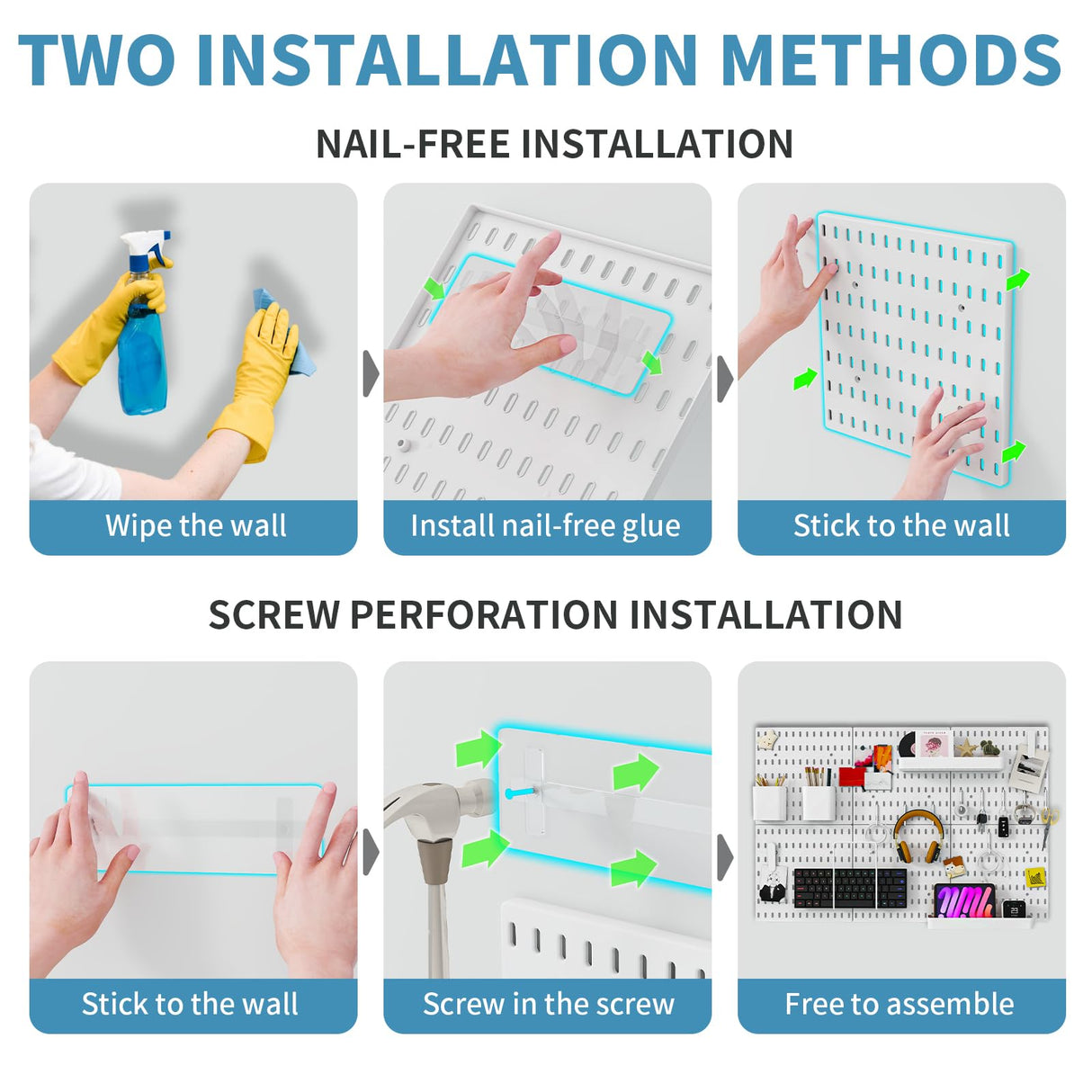 TWO INSTALLATION METHODS

NAIL-FREE INSTALLATION

Wipe the wall

Install nail-free glue

Stick to the wall

SCREW PERFORATION INSTALLATION

Stick to the wall

Screw in the screw

Free to assemble