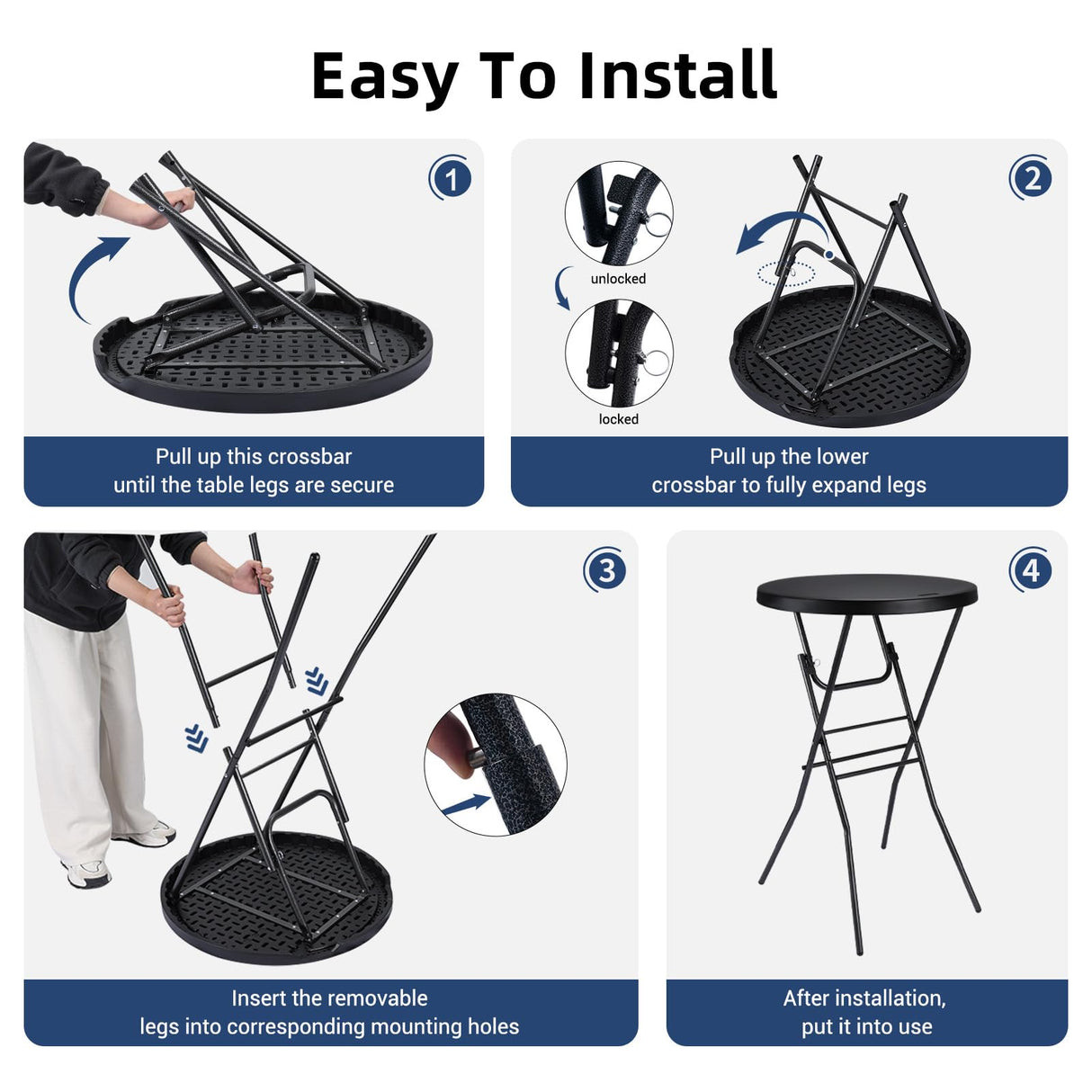 Easy To Install

1

Pull up this crossbar
until the table legs are secure

2

unlocked

locked

Pull up the lower
crossbar to fully expand legs

3

Insert the removable
legs into corresponding mounting holes

4

After installation,
put it into use