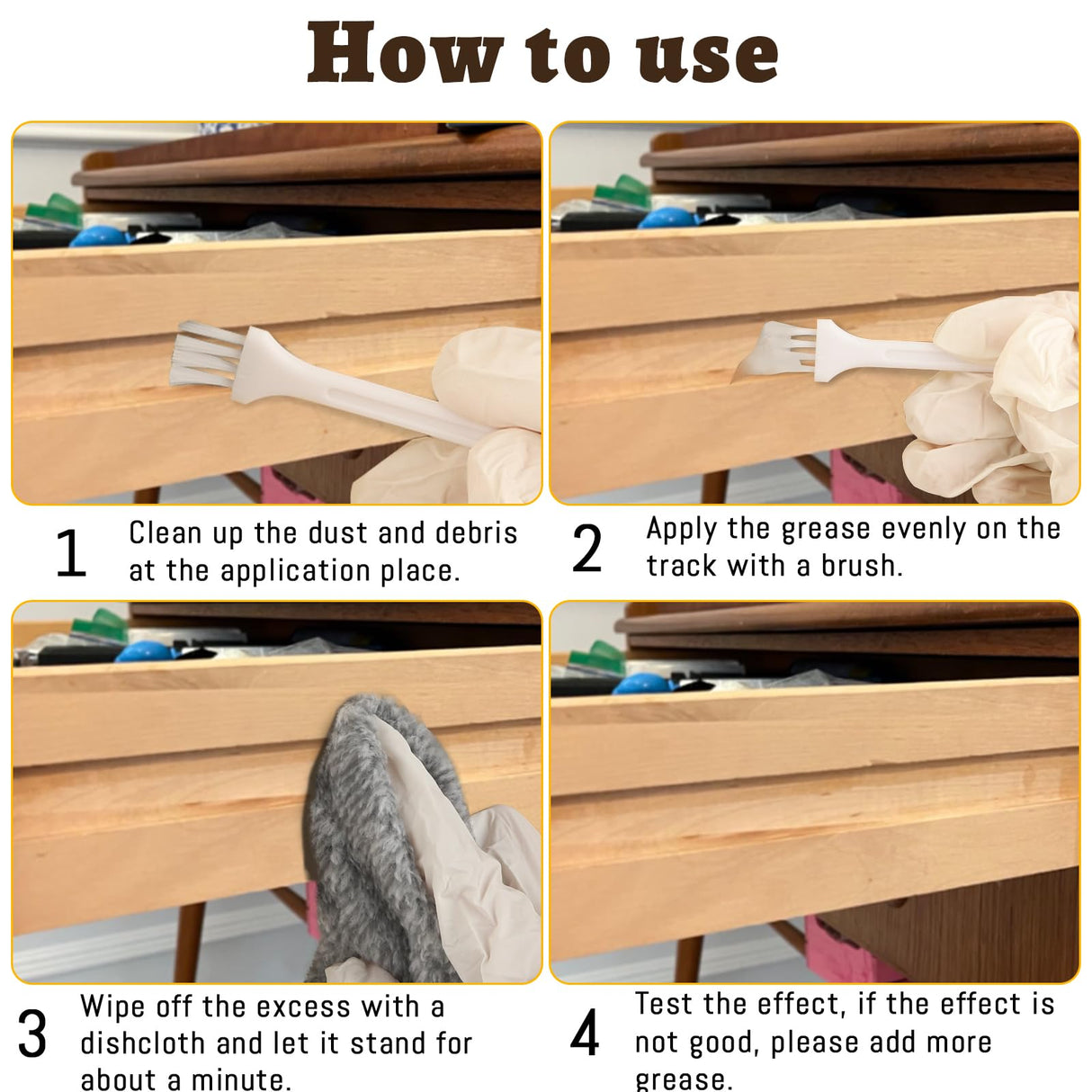 How to use

1 Clean up the dust and debris at the application place.

2 Apply the grease evenly on the track with a brush.

3 Wipe off the excess with a dishcloth and let it stand for about a minute.

4 Test the effect, if the effect is not good, please add more grease.