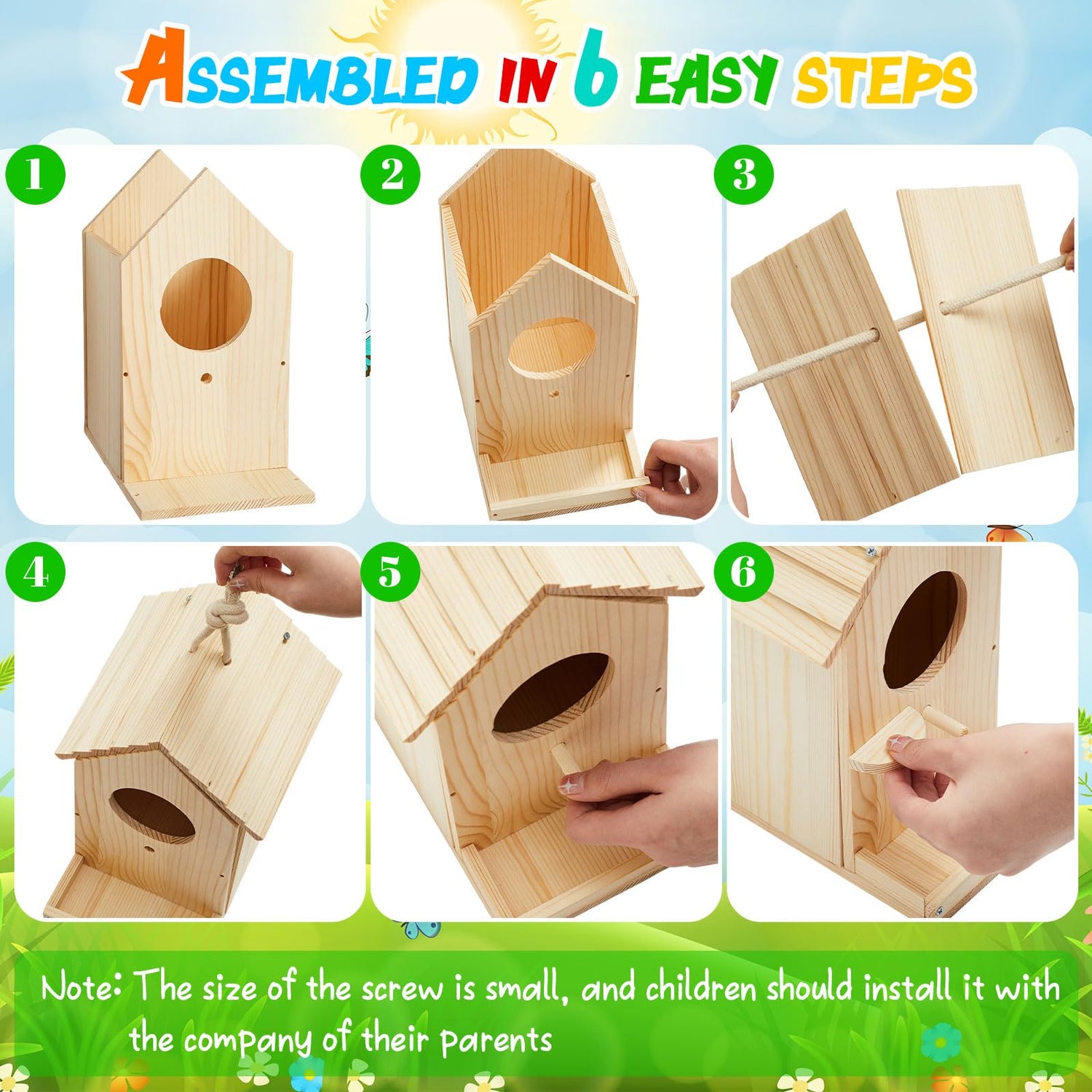 ASSEMBLED IN 6 EASY STEPS

1

2

3

4

5

6

Note: The size of the screw is small, and children should install it with the company of their parents