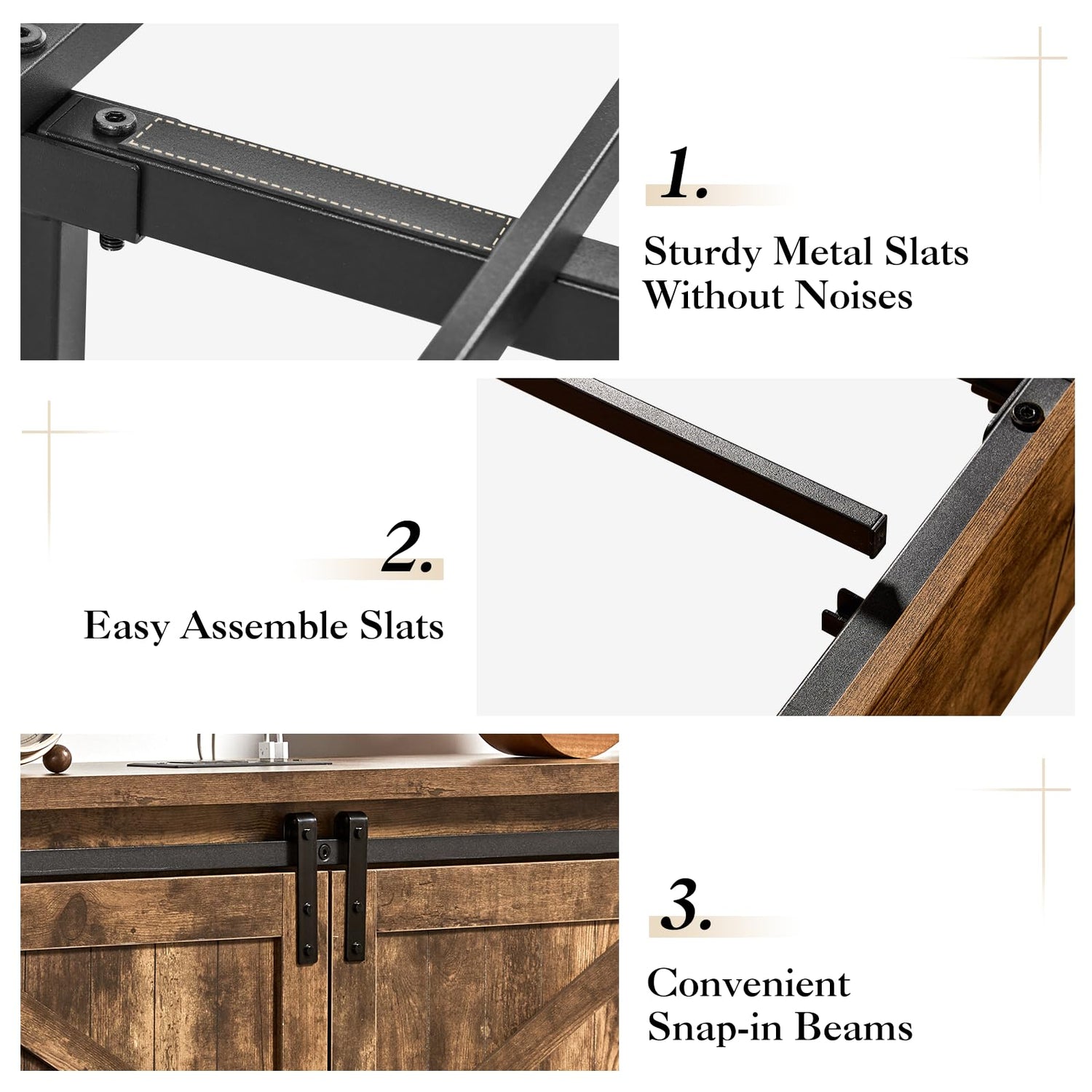 1.

Sturdy Metal Slats Without Noises

2.

Easy Assemble Slats

3.

Convenient Snap-in Beams