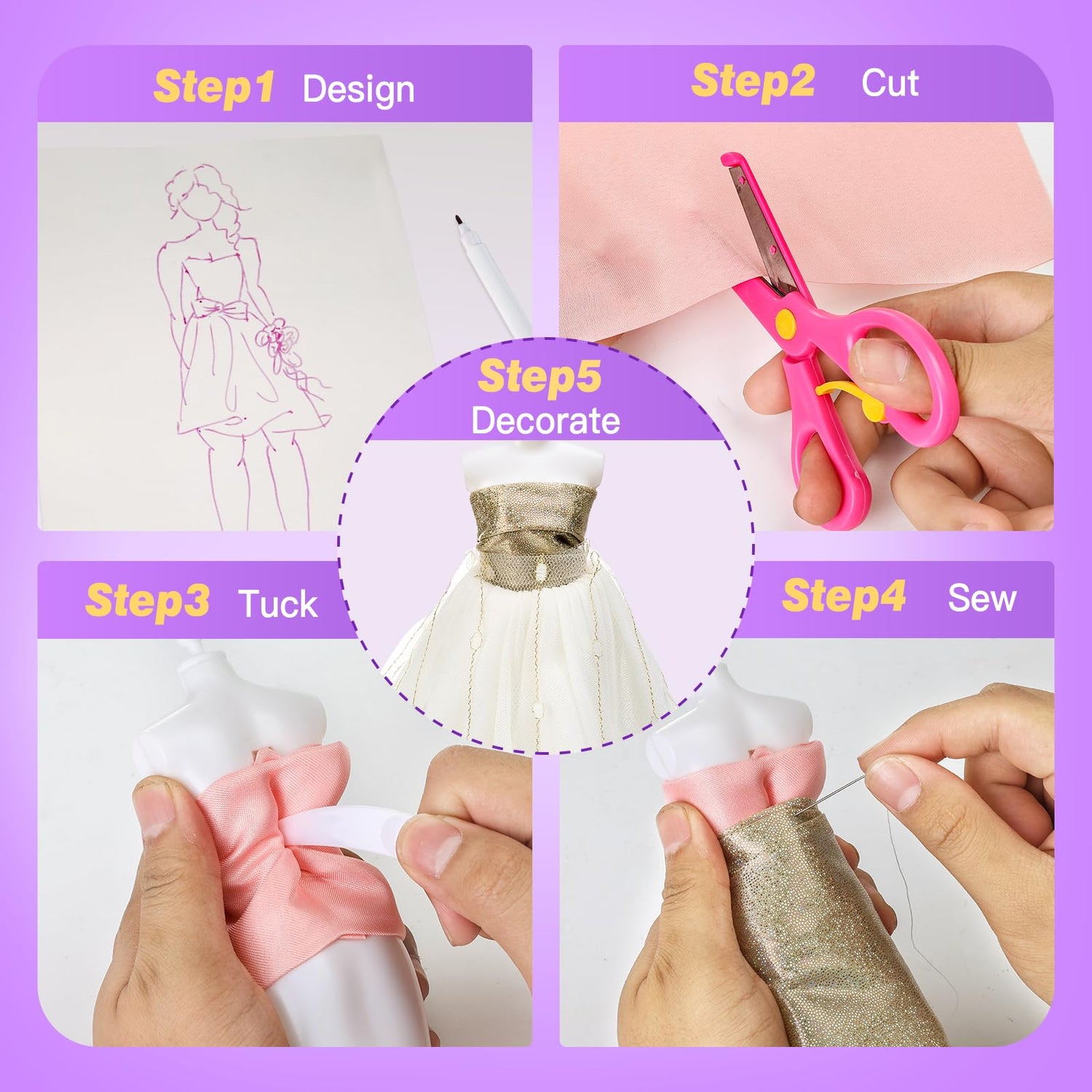 Step1 Design

Step2 Cut

Step5
Decorate

Step3 Tuck

Step4 Sew