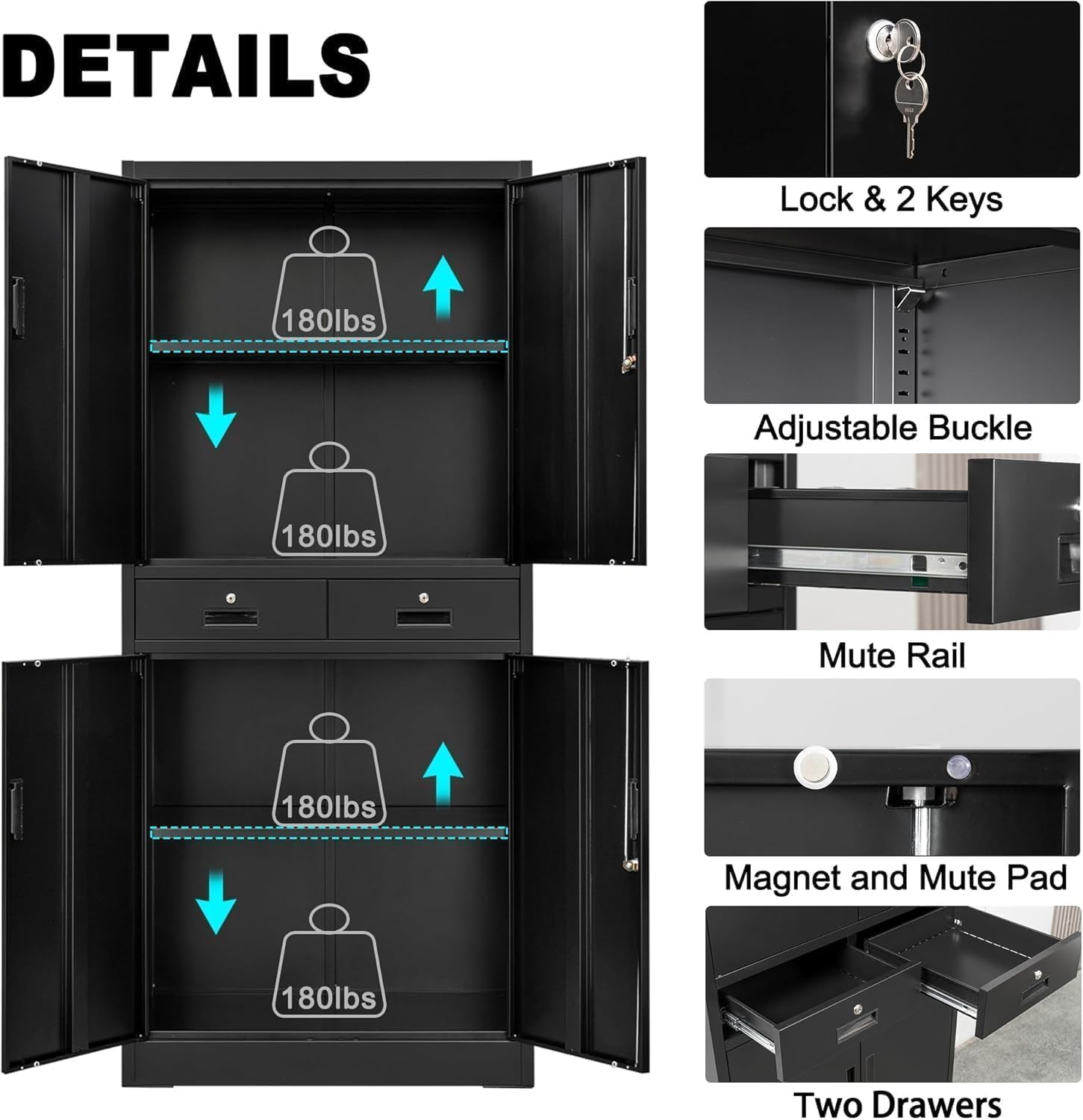 DETAILS

180lbs

180lbs

180lbs

180lbs

Lock & 2 Keys

Adjustable Buckle

Mute Rail

Magnet and Mute Pad

Two Drawers