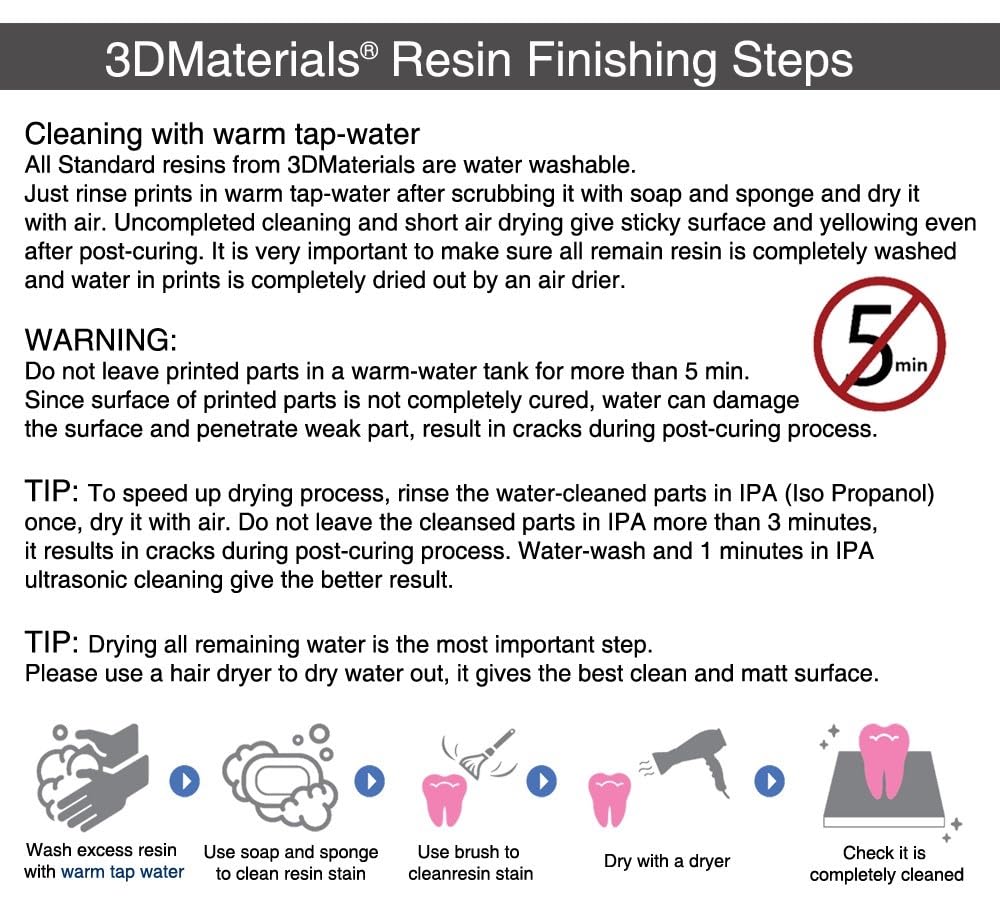 3DMaterials® Resin Finishing Steps

Cleaning with warm tap-water
All Standard resins from 3DMaterials are water washable.
Just rinse prints in warm tap-water after scrubbing it with soap and sponge and dry it with air. Uncompleted cleaning and short air drying give sticky surface and yellowing even after post-curing. It is very important to make sure all remain resin is completely washed and water in prints is completely dried out by an air drier.

WARNING:
Do not leave printed parts in a warm-water tank for more than 5 min.
Since surface of printed parts is not completely cured, water can damage the surface and penetrate weak part, result in cracks during post-curing process.

5 min

TIP: To speed up drying process, rinse the water-cleaned parts in IPA (Iso Propanol) once, dry it with air. Do not leave the cleansed parts in IPA more than 3 minutes, it results in cracks during post-curing process. Water-wash and 1 minutes in IPA ultrasonic cleaning give the better result.

TIP: Drying all remaining water is the most important step.
Please use a hair dryer to dry water out, it gives the best clean and matt surface.

Wash excess resin with warm tap water

Use soap and sponge to clean resin stain

Use brush to cleanresin stain

Dry with a dryer

Check it is completely cleaned