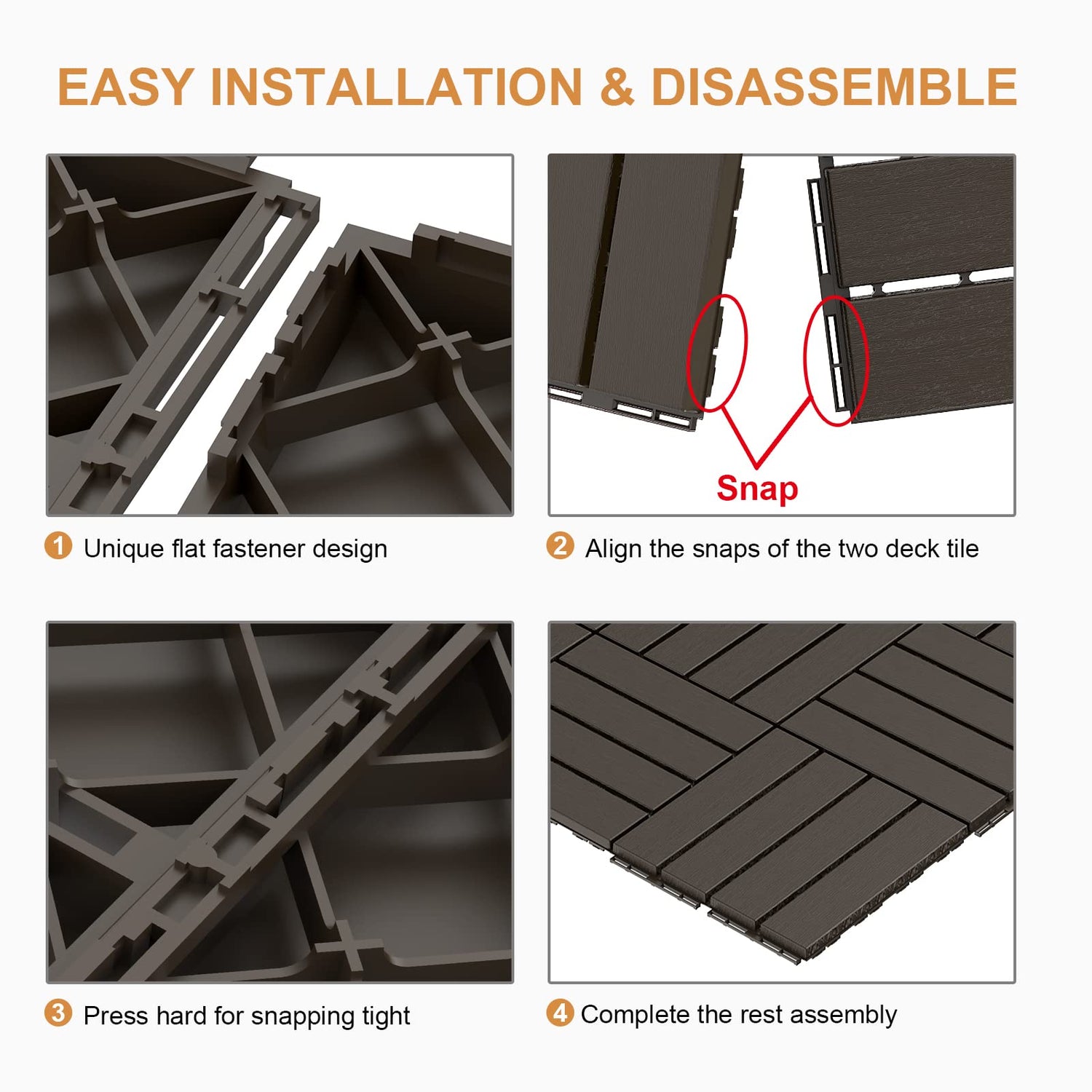 EASY INSTALLATION & DISASSEMBLE

Snap

1 Unique flat fastener design

2 Align the snaps of the two deck tile

3 Press hard for snapping tight

4 Complete the rest assembly