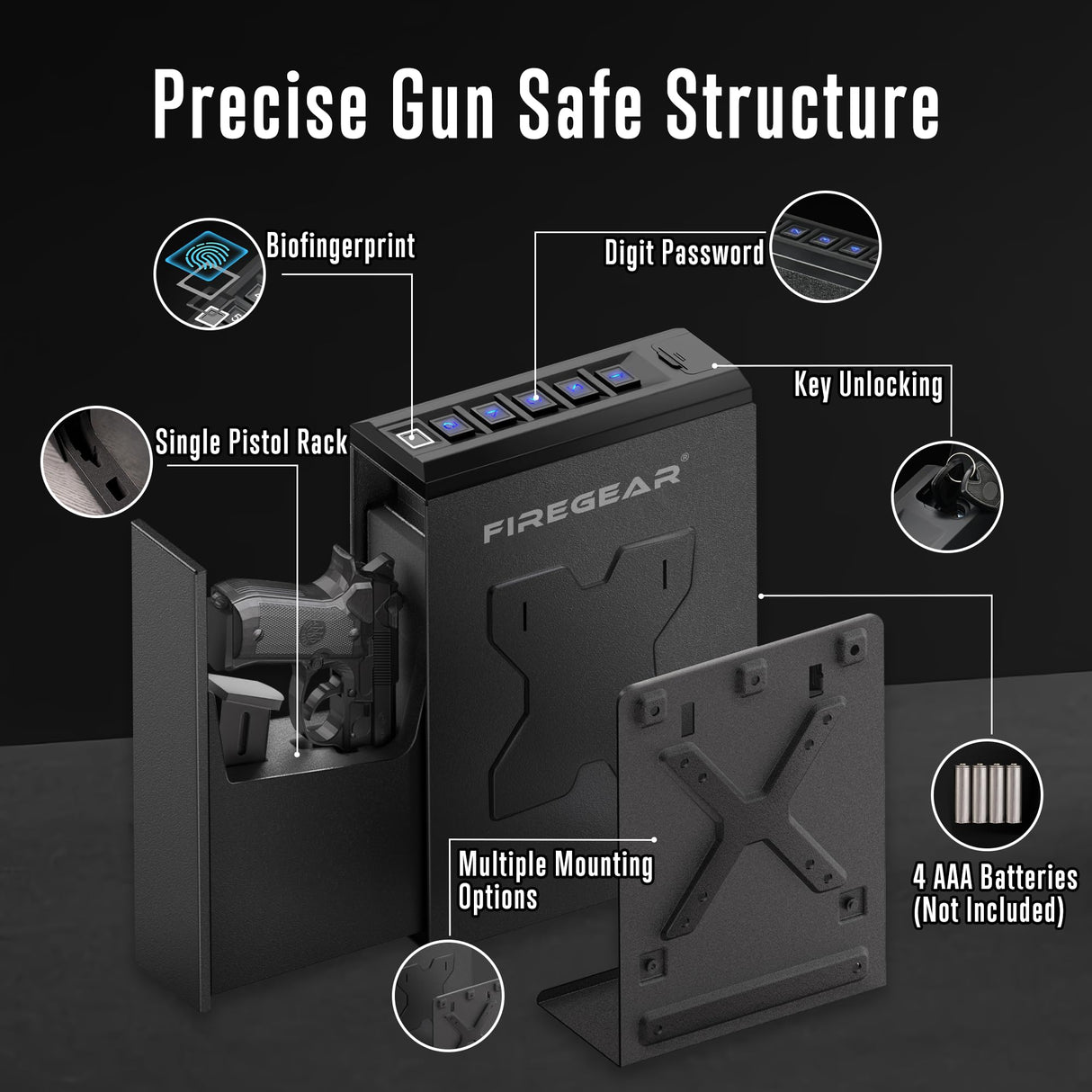 Precise Gun Safe Structure

Biofingerprint

Digit Password

Key Unlocking

Single Pistol Rack

FIREGEAR®

Multiple Mounting Options

4 AAA Batteries (Not Included)