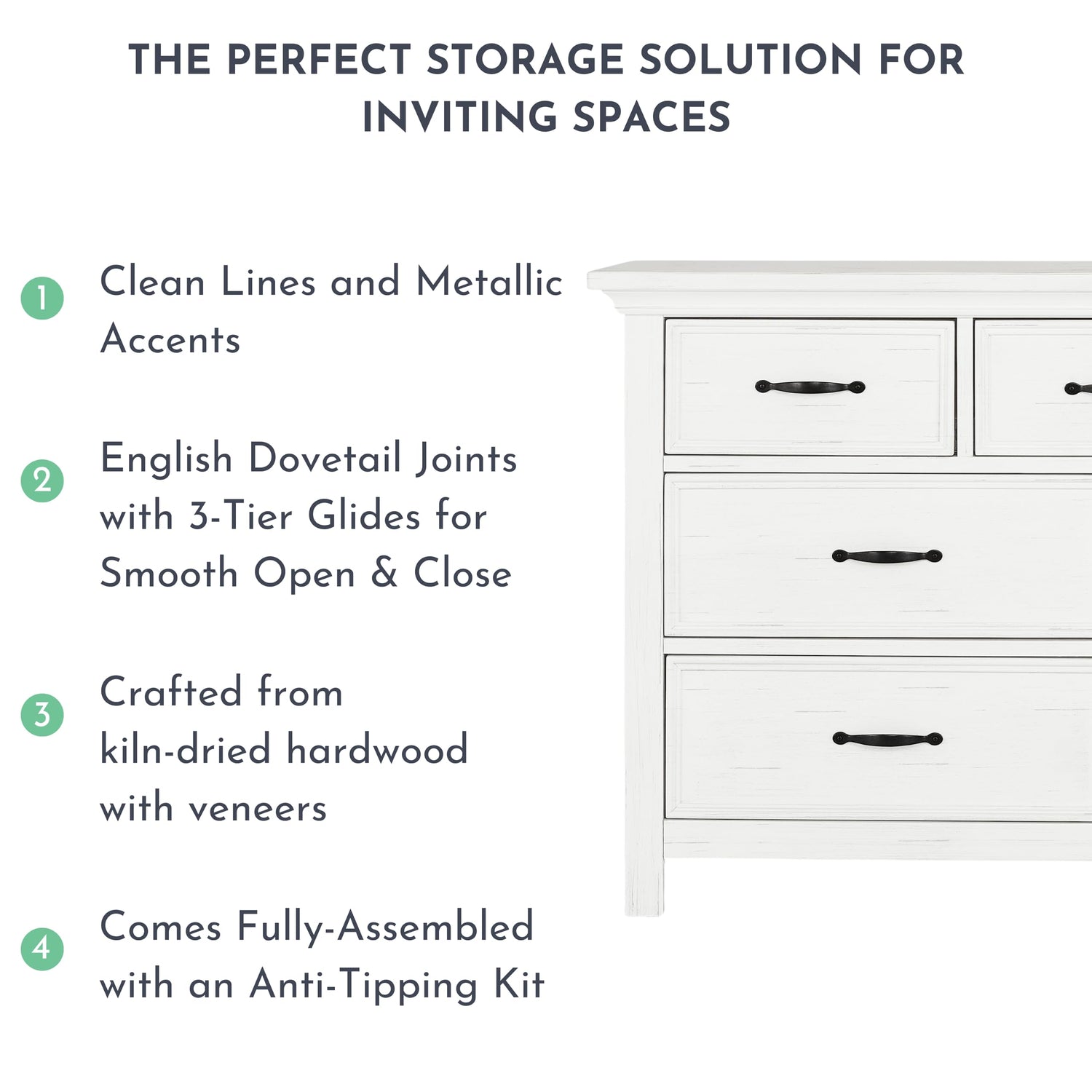 THE PERFECT STORAGE SOLUTION FOR INVITING SPACES

1 Clean Lines and Metallic Accents

2 English Dovetail Joints with 3-Tier Glides for Smooth Open & Close

3 Crafted from kiln-dried hardwood with veneers

4 Comes Fully-Assembled with an Anti-Tipping Kit