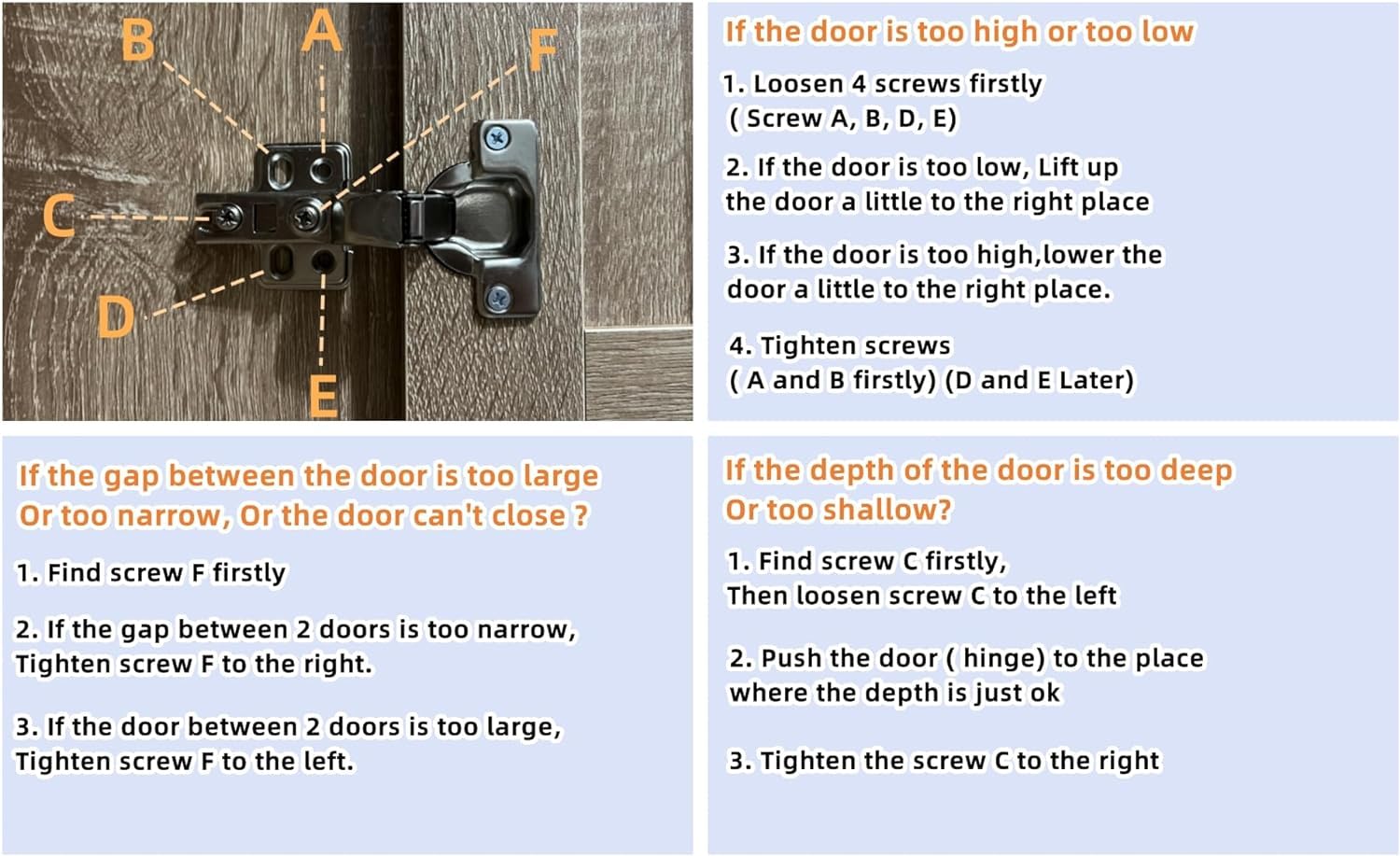 B A F

C

D

E

If the door is too high or too low

1. Loosen 4 screws firstly
( Screw A, B, D, E)

2. If the door is too low, Lift up the door a little to the right place

3. If the door is too high,lower the door a little to the right place.

4. Tighten screws
( A and B firstly) (D and E Later)

If the gap between the door is too large Or too narrow, Or the door can't close ?

1. Find screw F firstly

2. If the gap between 2 doors is too narrow, Tighten screw F to the right.

3. If the door between 2 doors is too large, Tighten screw F to the left.

If the depth of the door is too deep Or too shallow?

1. Find screw C firstly,
Then loosen screw C to the left

2. Push the door ( hinge) to the place where the depth is just ok

3. Tighten the screw C to the right