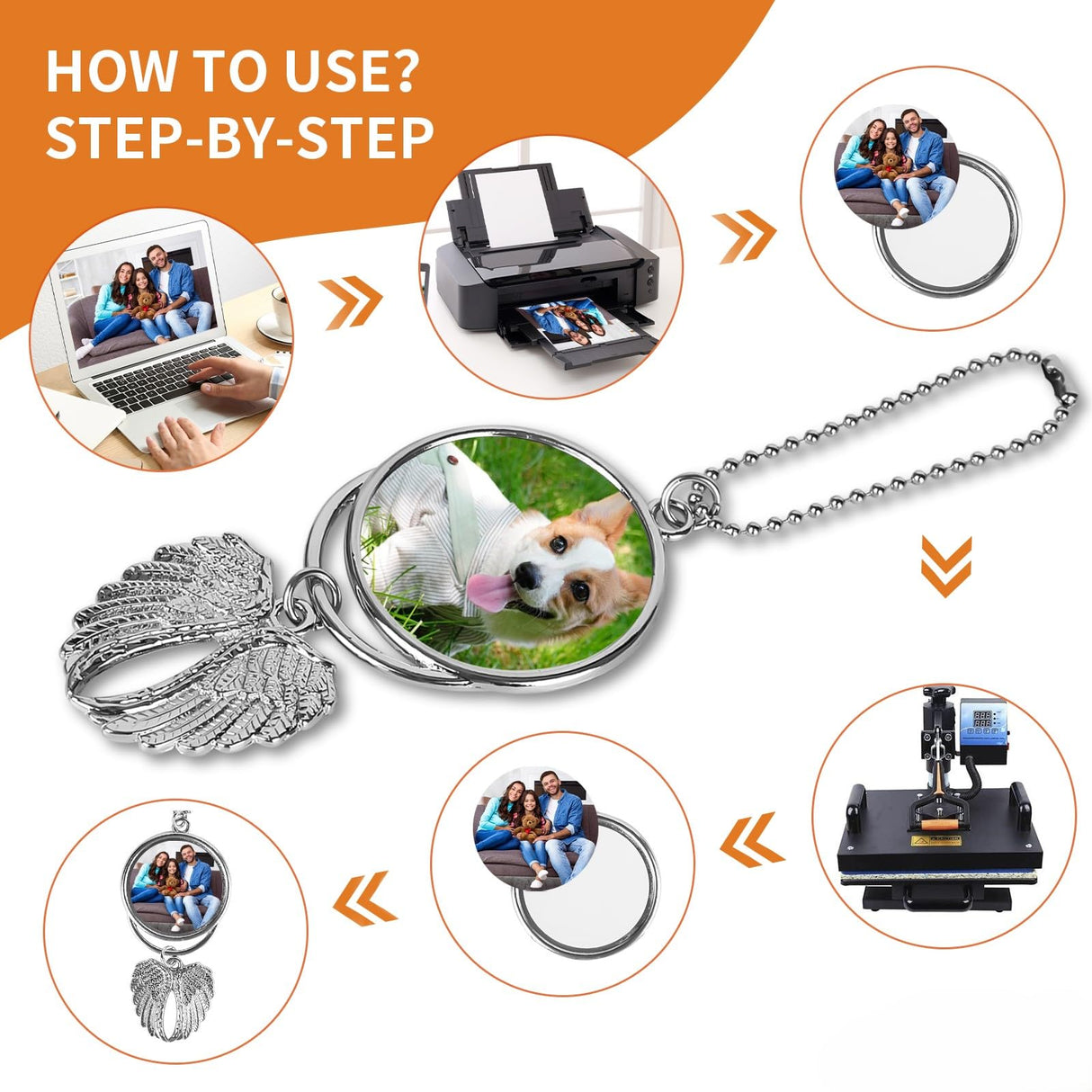 HOW TO USE?
STEP-BY-STEP