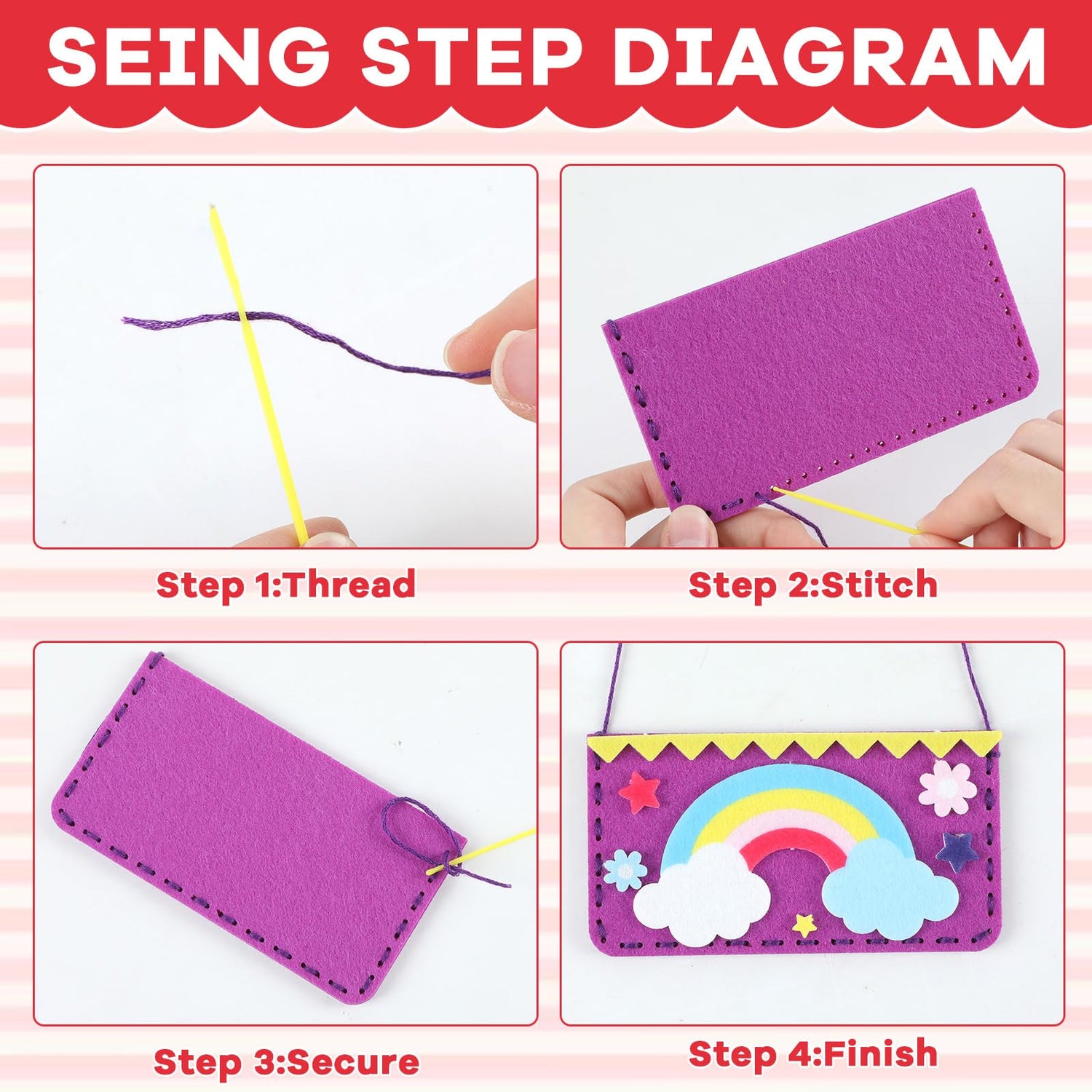 SEING STEP DIAGRAM

Step 1:Thread

Step 2:Stitch

Step 3:Secure

Step 4:Finish