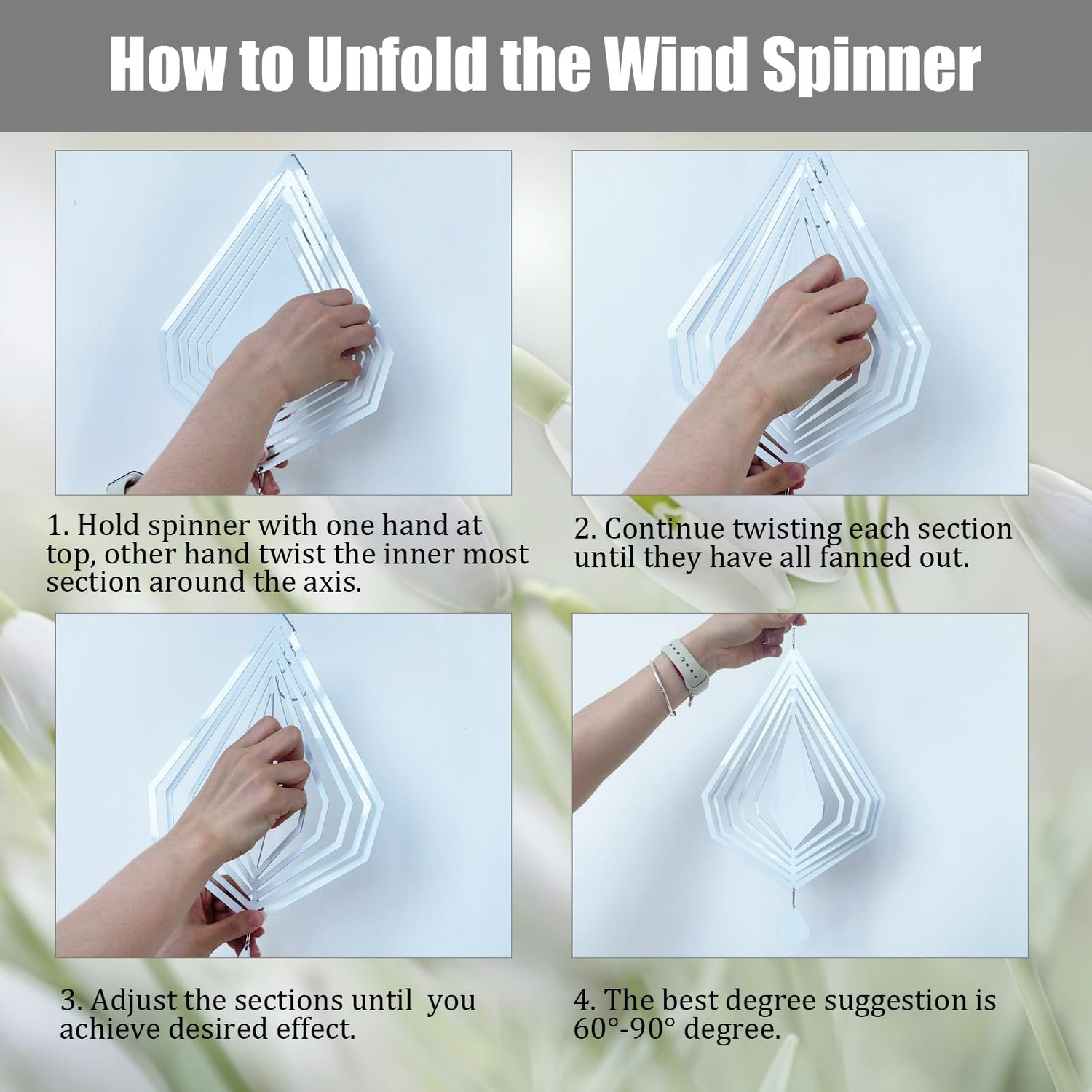 How to Unfold the Wind Spinner

1. Hold spinner with one hand at top, other hand twist the inner most section around the axis.

2. Continue twisting each section until they have all fanned out.

3. Adjust the sections until you achieve desired effect.

4. The best degree suggestion is 60°-90° degree.