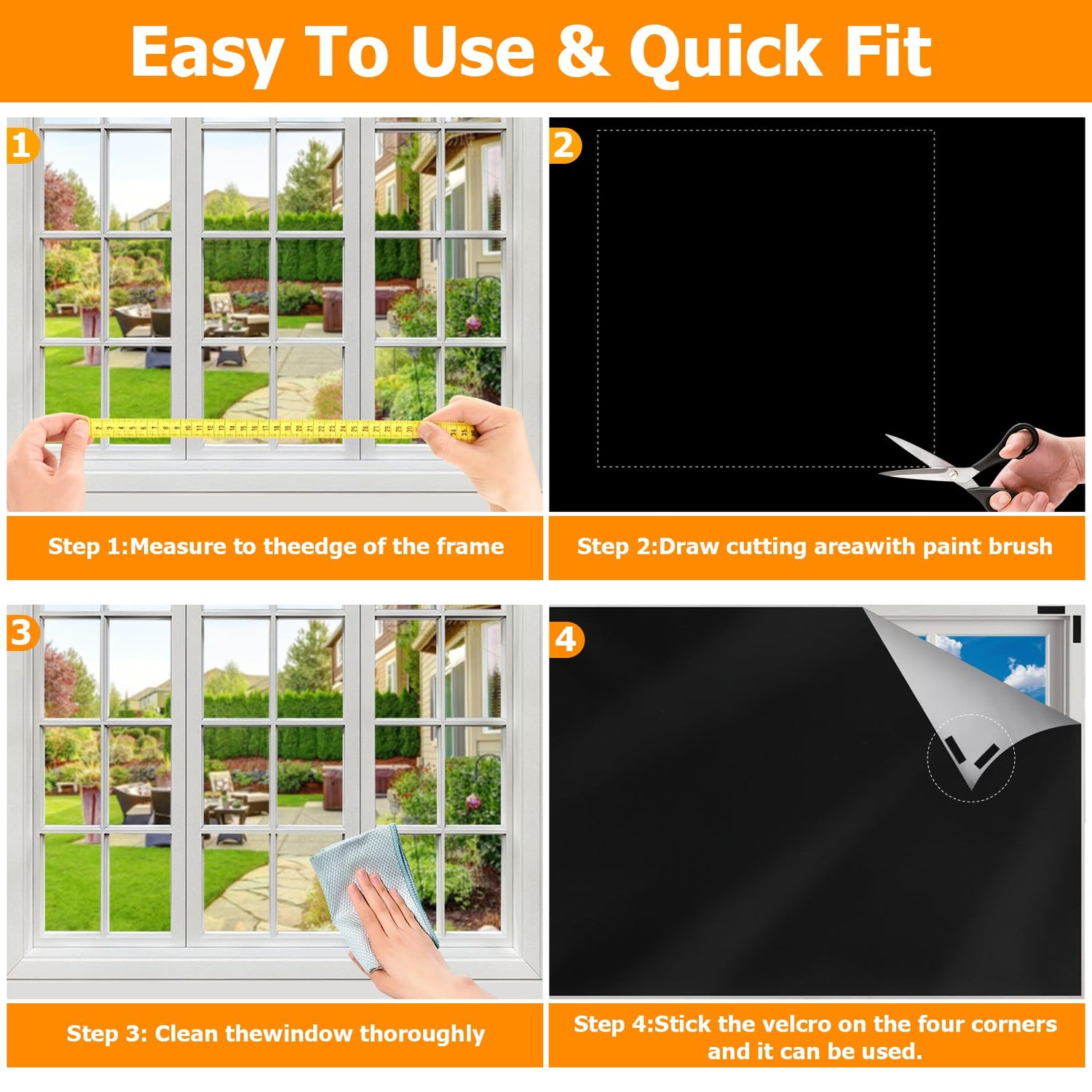 Easy To Use & Quick Fit

1

Step 1:Measure to theedge of the frame

2

Step 2:Draw cutting areawith paint brush

3

Step 3: Clean thewindow thoroughly

4

Step 4:Stick the velcro on the four corners and it can be used.