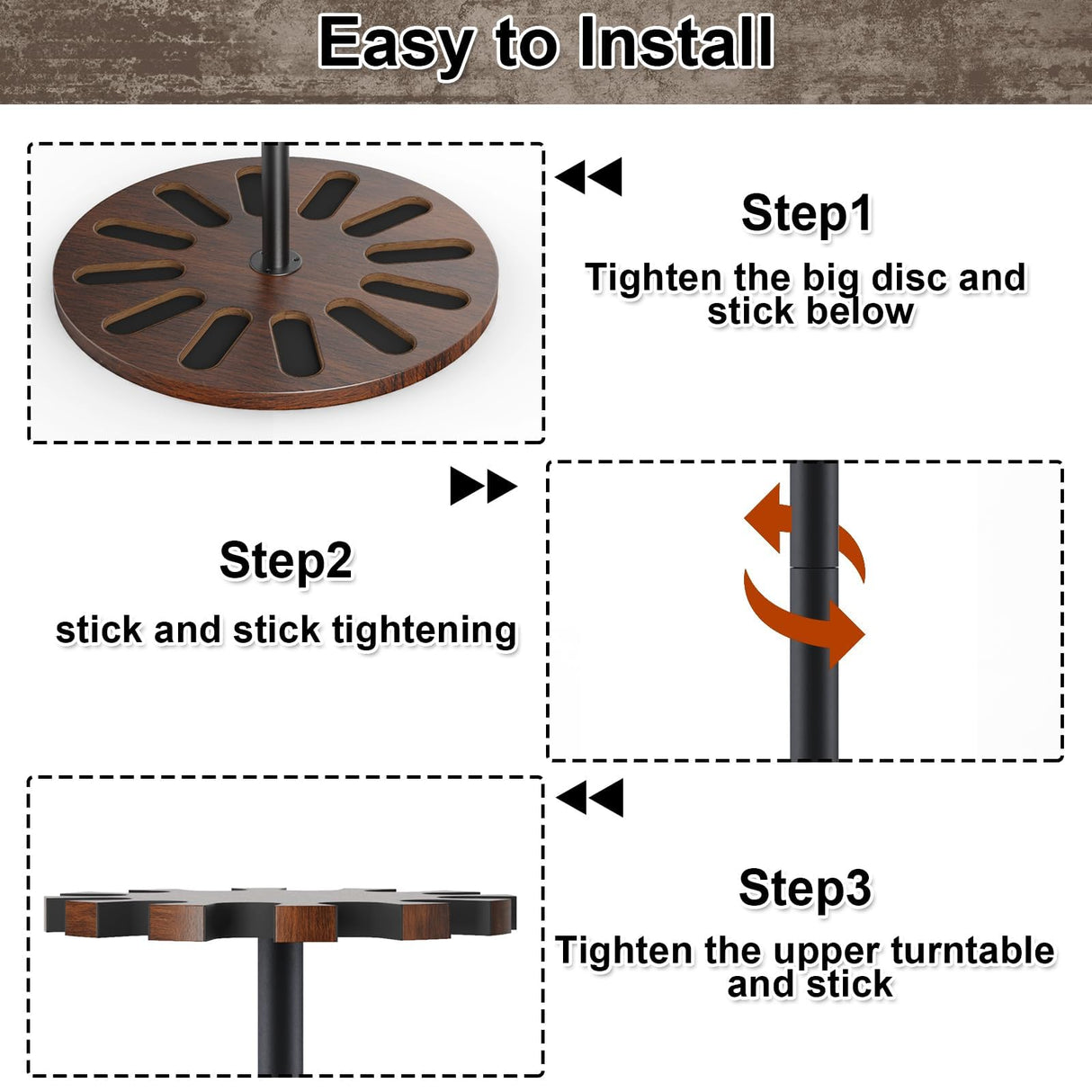 Easy to Install

Step1

Tighten the big disc and stick below

Step2

stick and stick tightening

Step3

Tighten the upper turntable and stick