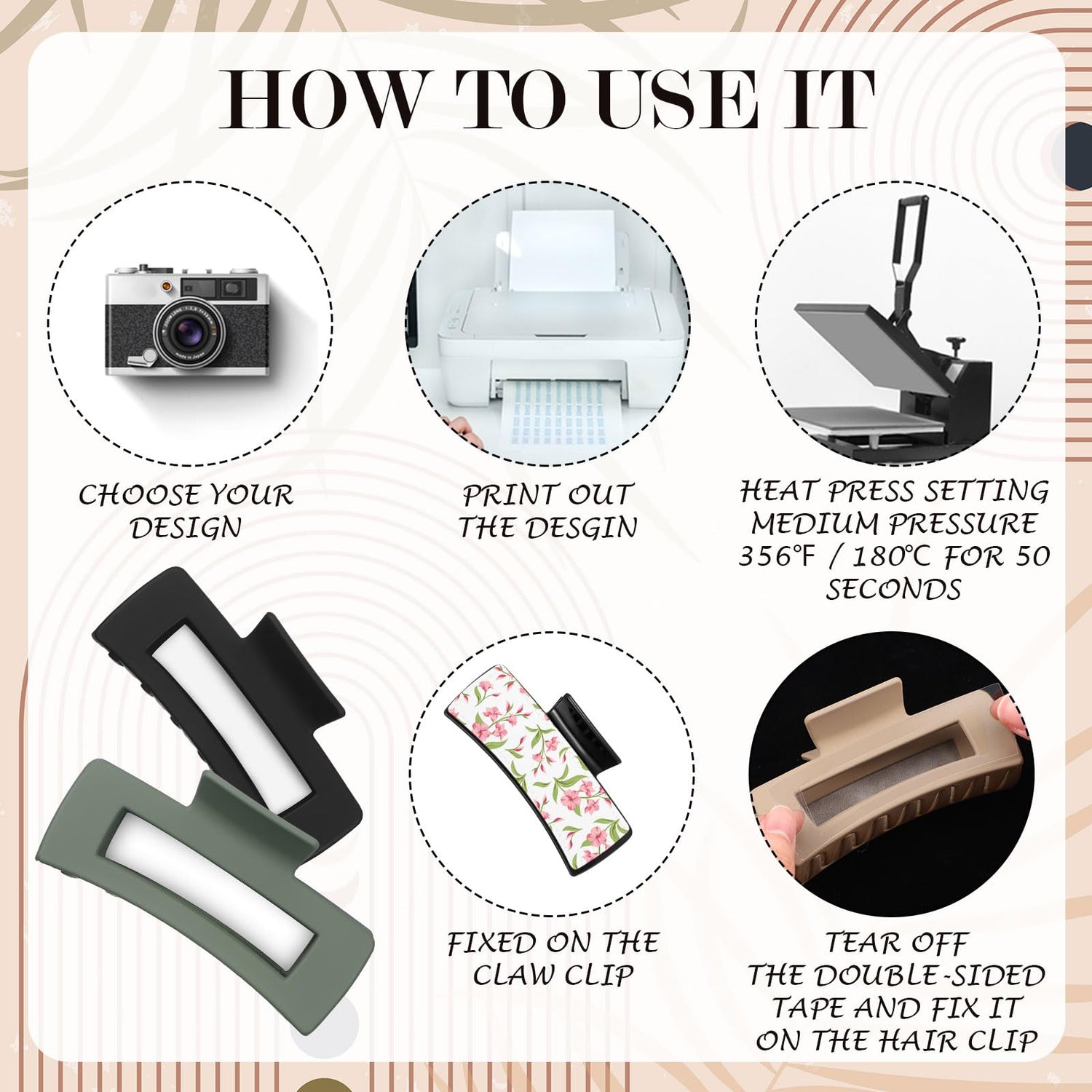 HOW TO USE IT

CHOOSE YOUR DESIGN

PRINT OUT THE DESGIN

HEAT PRESS SETTING MEDIUM PRESSURE 356℉ / 180℃ FOR 50 SECONDS

FIXED ON THE CLAW CLIP

TEAR OFF THE DOUBLE-SIDED TAPE AND FIX IT ON THE HAIR CLIP