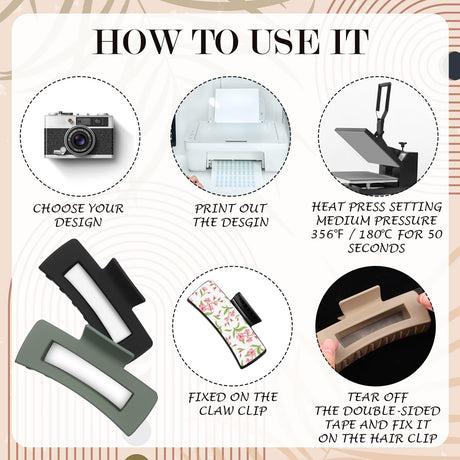 HOW TO USE IT

CHOOSE YOUR DESIGN

PRINT OUT THE DESGIN

HEAT PRESS SETTING MEDIUM PRESSURE 356°F / 180°C FOR 50 SECONDS

FIXED ON THE CLAW CLIP

TEAR OFF THE DOUBLE-SIDED TAPE AND FIX IT ON THE HAIR CLIP