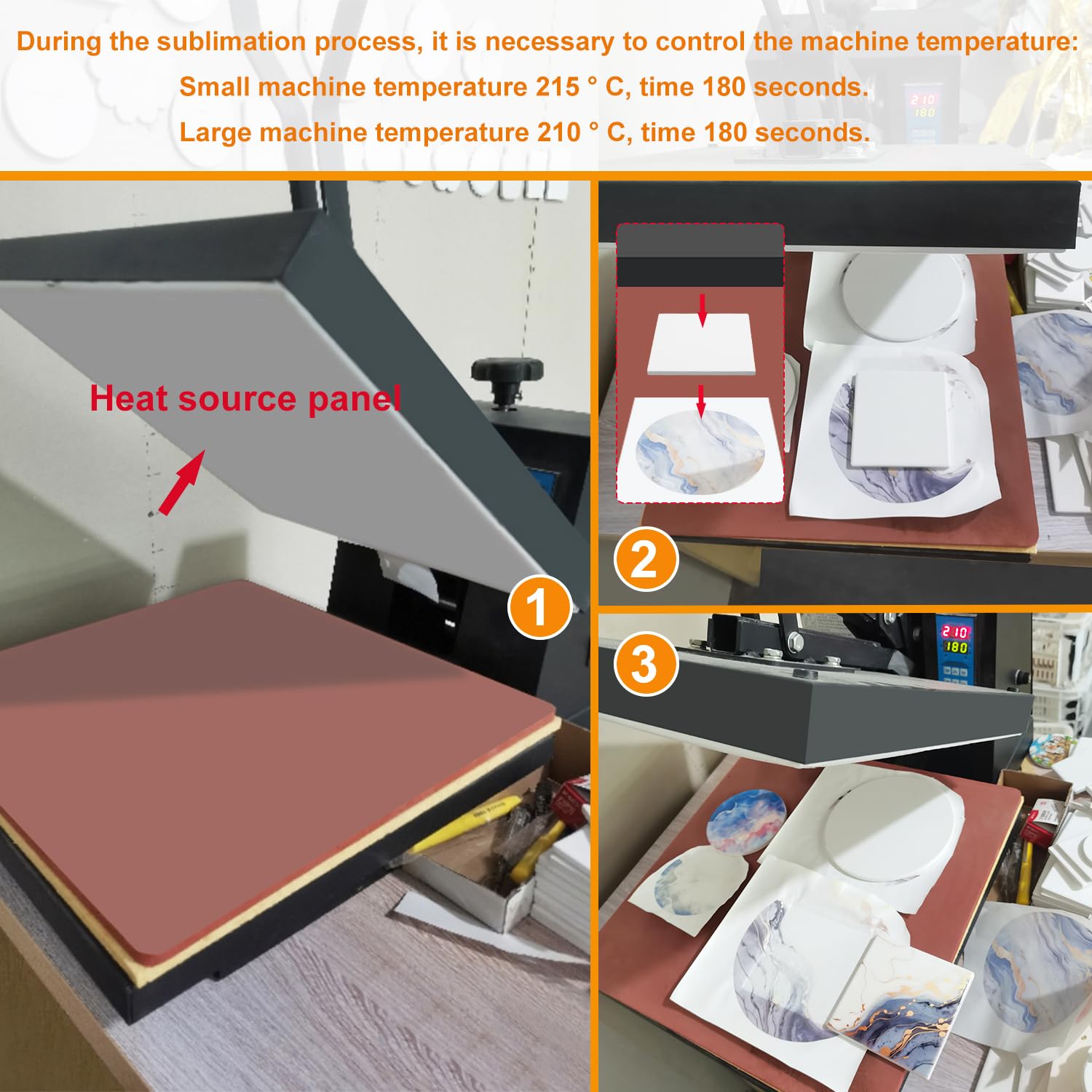 During the sublimation process, it is necessary to control the machine temperature:

Small machine temperature 215 ° C, time 180 seconds.

Large machine temperature 210 ° C, time 180 seconds.

210
180

Heat source panel

1

2

3

210
180