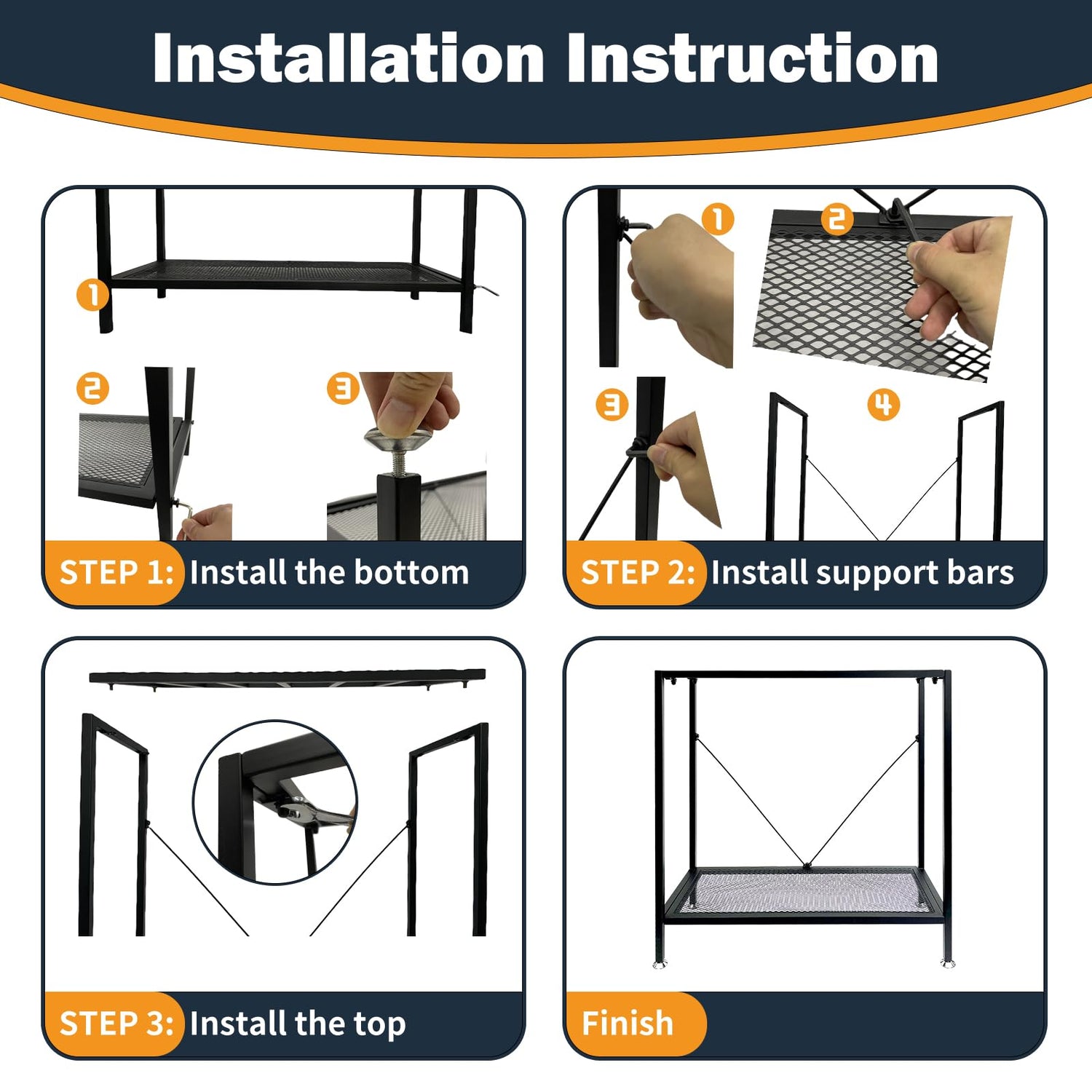 Installation Instruction

1

2

3

STEP 1: Install the bottom

1

2

3

4

STEP 2: Install support bars

STEP 3: Install the top

Finish