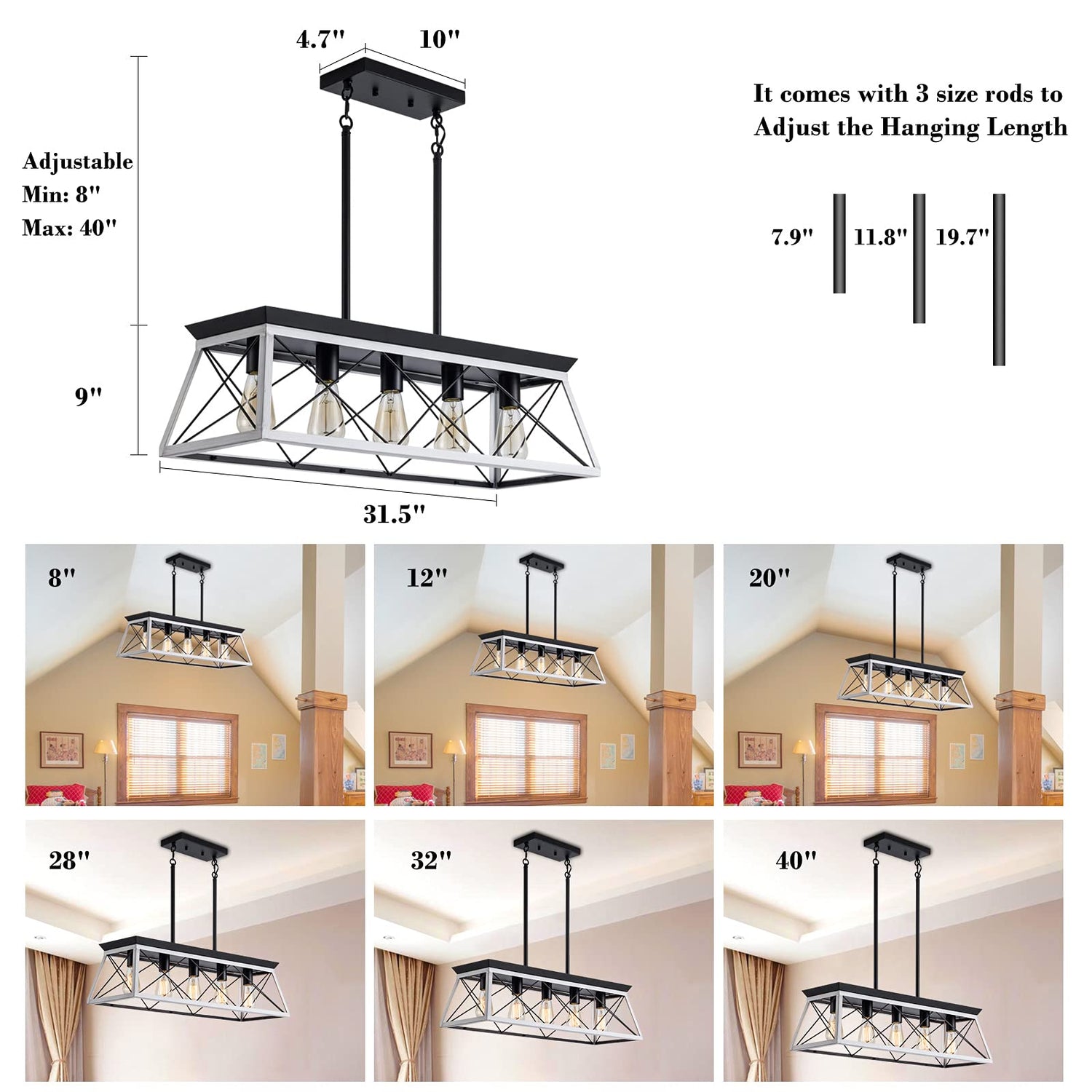 4.7"
10"

Adjustable
Min: 8"
Max: 40"

9"

31.5"

It comes with 3 size rods to Adjust the Hanging Length

7.9"
11.8"
19.7"

8"
12"
20"
28"
32"
40"