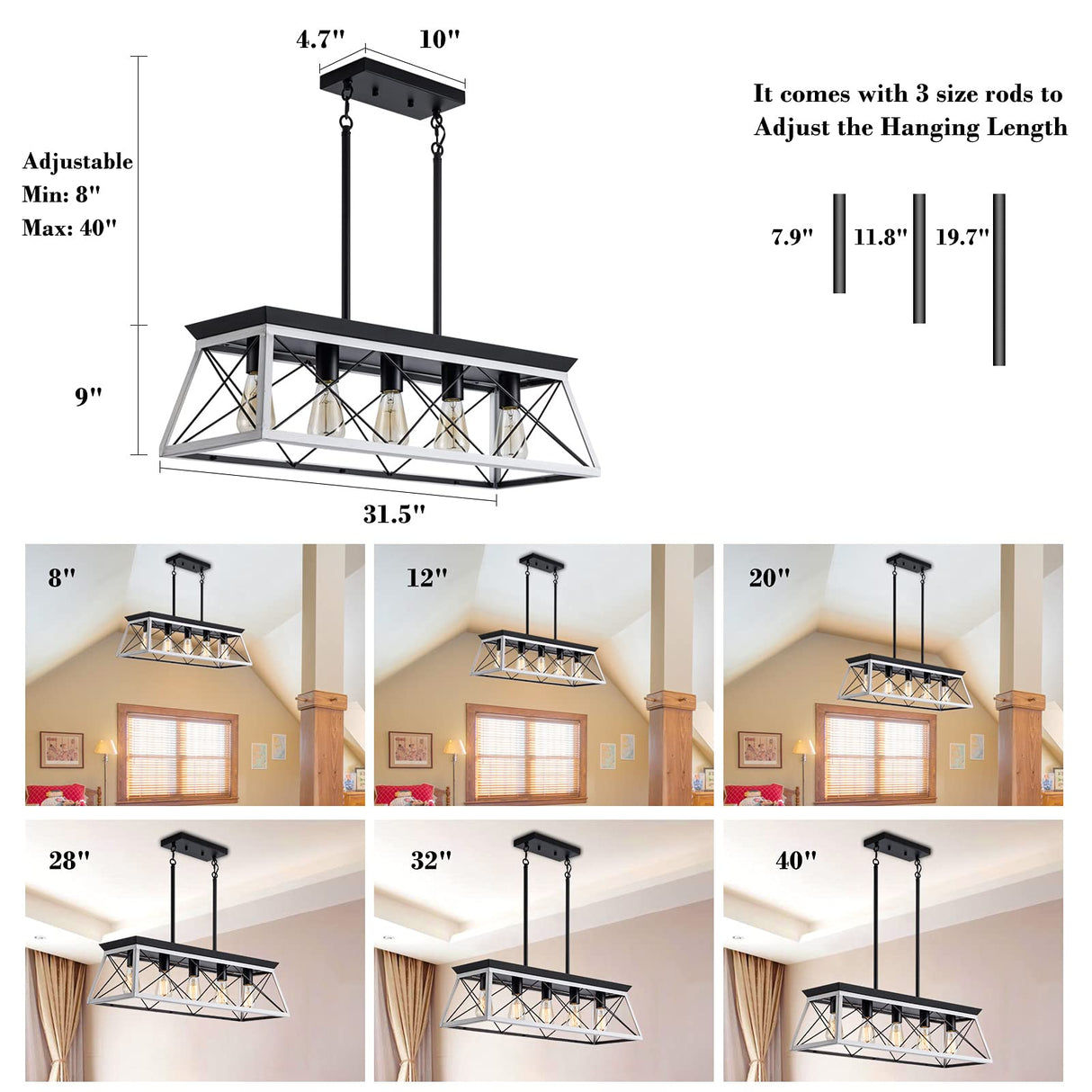 4.7"
10"

Adjustable
Min: 8"
Max: 40"

9"

31.5"

It comes with 3 size rods to Adjust the Hanging Length

7.9"
11.8"
19.7"

8"
12"
20"
28"
32"
40"