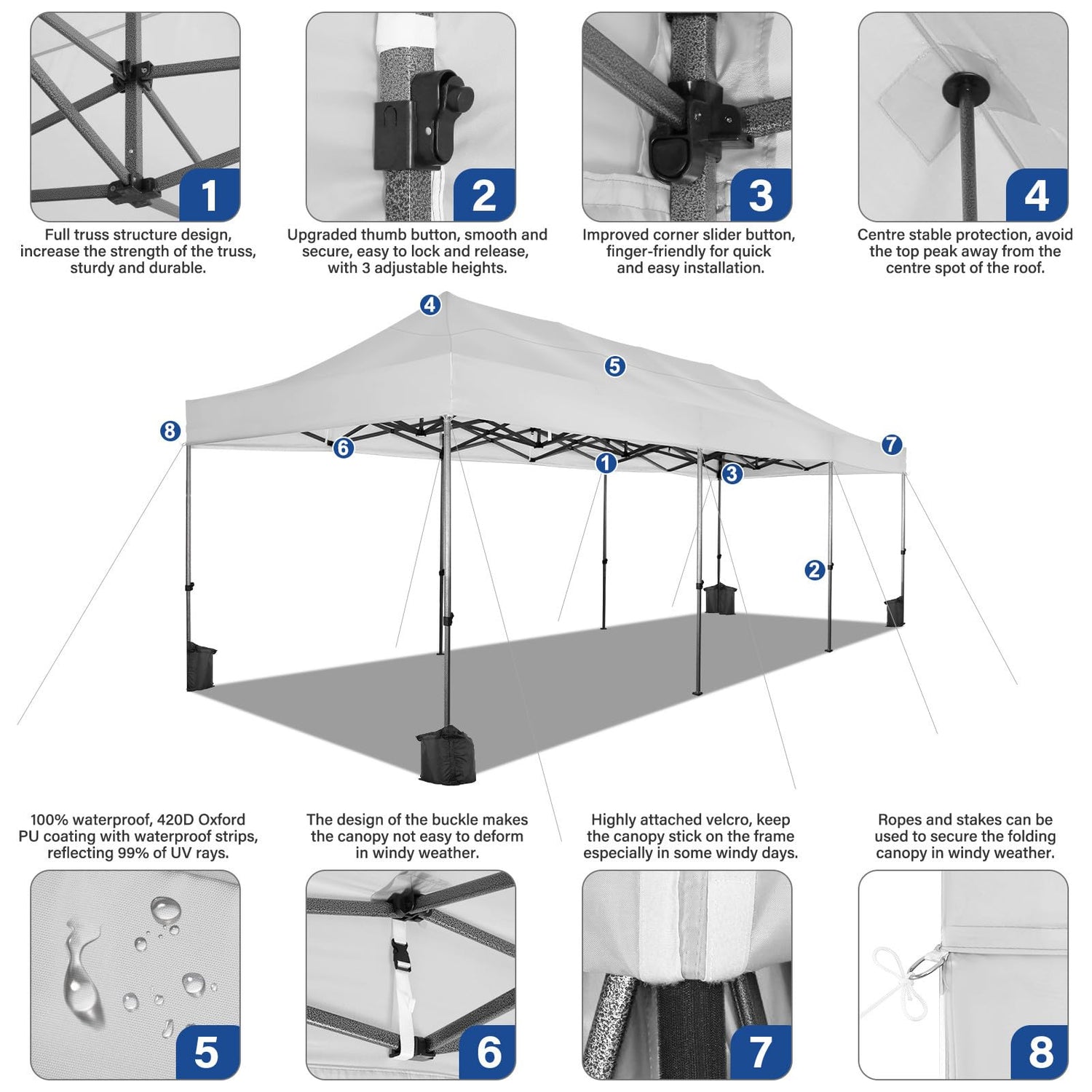 1

Full truss structure design, increase the strength of the truss, sturdy and durable.

2

Upgraded thumb button, smooth and secure, easy to lock and release, with 3 adjustable heights.

3

Improved corner slider button, finger-friendly for quick and easy installation.

4

Centre stable protection, avoid the top peak away from the centre spot of the roof.

4
5
8
6
1
3
7
2

100% waterproof, 420D Oxford PU coating with waterproof strips, reflecting 99% of UV rays.

5

The design of the buckle makes the canopy not easy to deform in windy weather.

6

Highly attached velcro, keep the canopy stick on the frame especially in some windy days.

7

Ropes and stakes can be used to secure the folding canopy in windy weather.

8