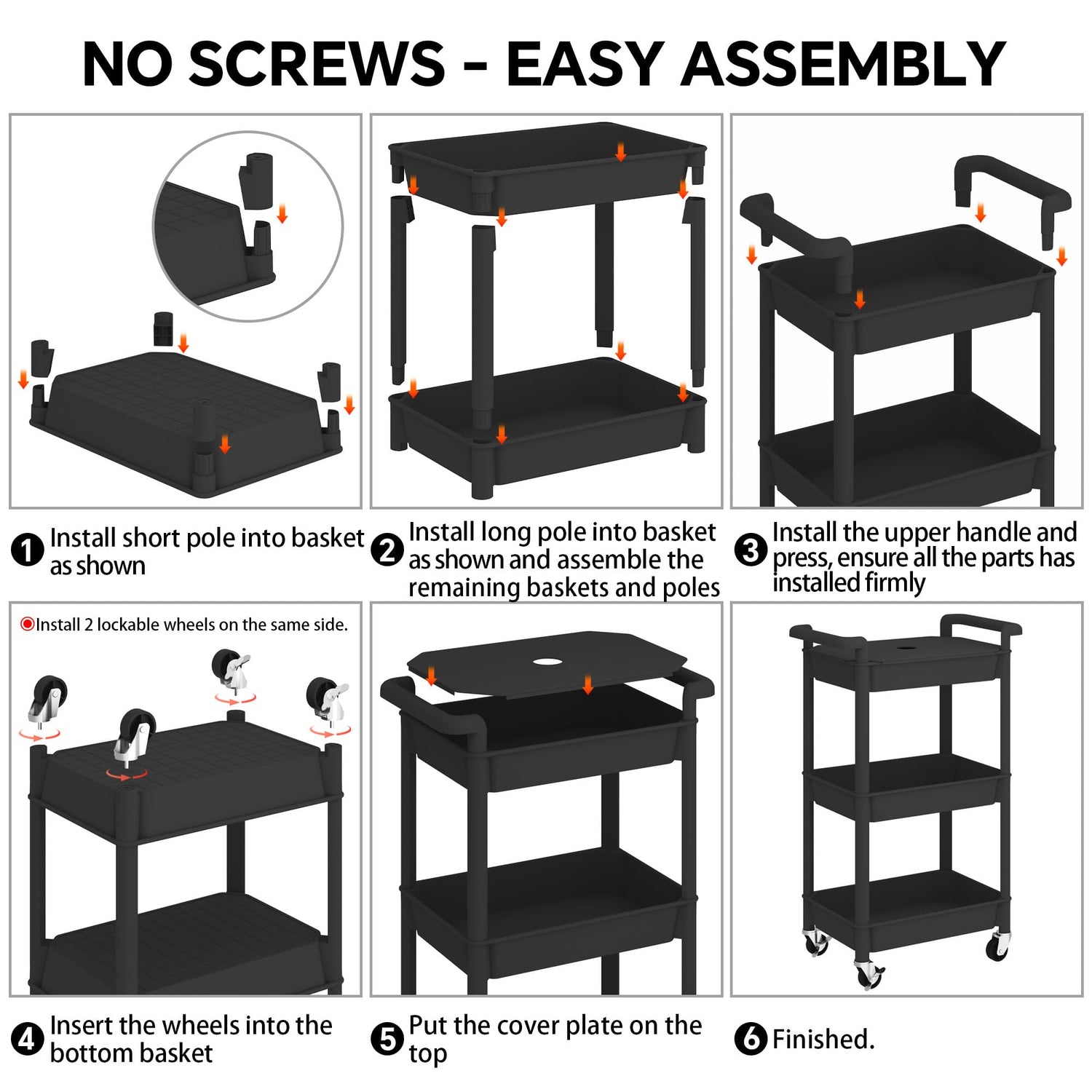 NO SCREWS - EASY ASSEMBLY

1 Install short pole into basket as shown

2 Install long pole into basket as shown and assemble the remaining baskets and poles

3 Install the upper handle and press, ensure all the parts has installed firmly

Install 2 lockable wheels on the same side.

4 Insert the wheels into the bottom basket

5 Put the cover plate on the top

6 Finished.