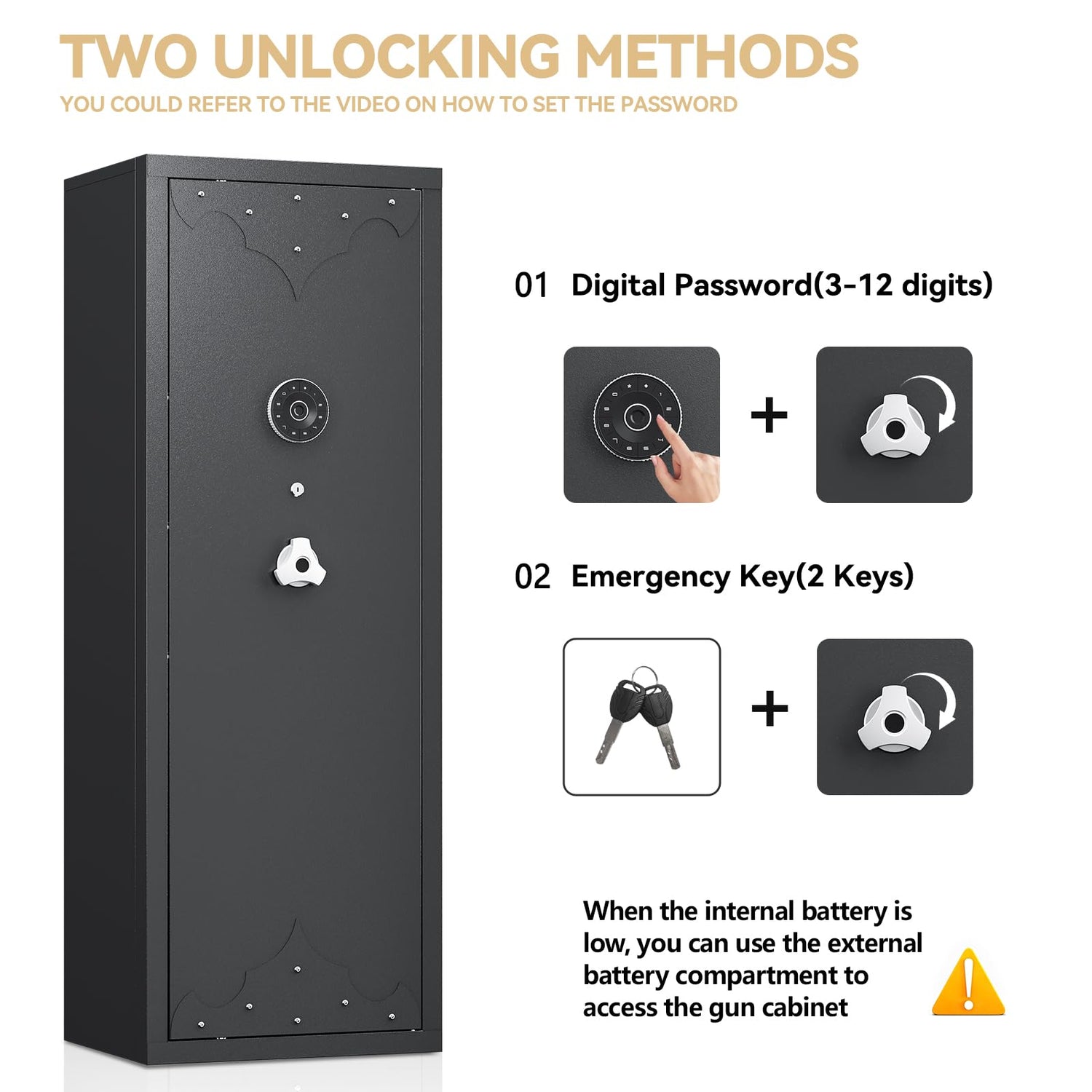 TWO UNLOCKING METHODS
YOU COULD REFER TO THE VIDEO ON HOW TO SET THE PASSWORD

01 Digital Password(3-12 digits)

+

02 Emergency Key(2 Keys)

+

When the internal battery is low, you can use the external battery compartment to access the gun cabinet