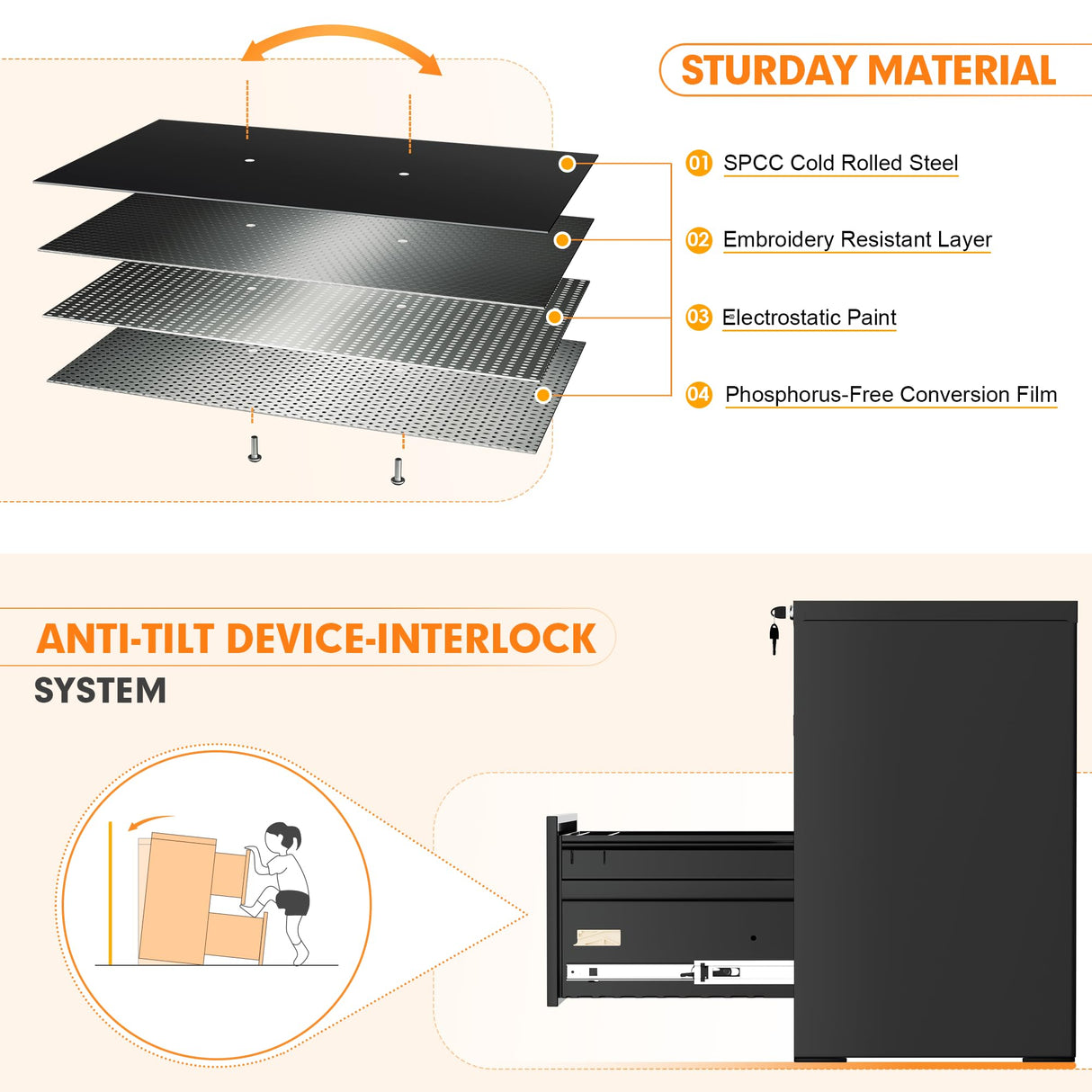 STURDAY MATERIAL

01 SPCC Cold Rolled Steel

02 Embroidery Resistant Layer

03 Electrostatic Paint

04 Phosphorus-Free Conversion Film

ANTI-TILT DEVICE-INTERLOCK SYSTEM