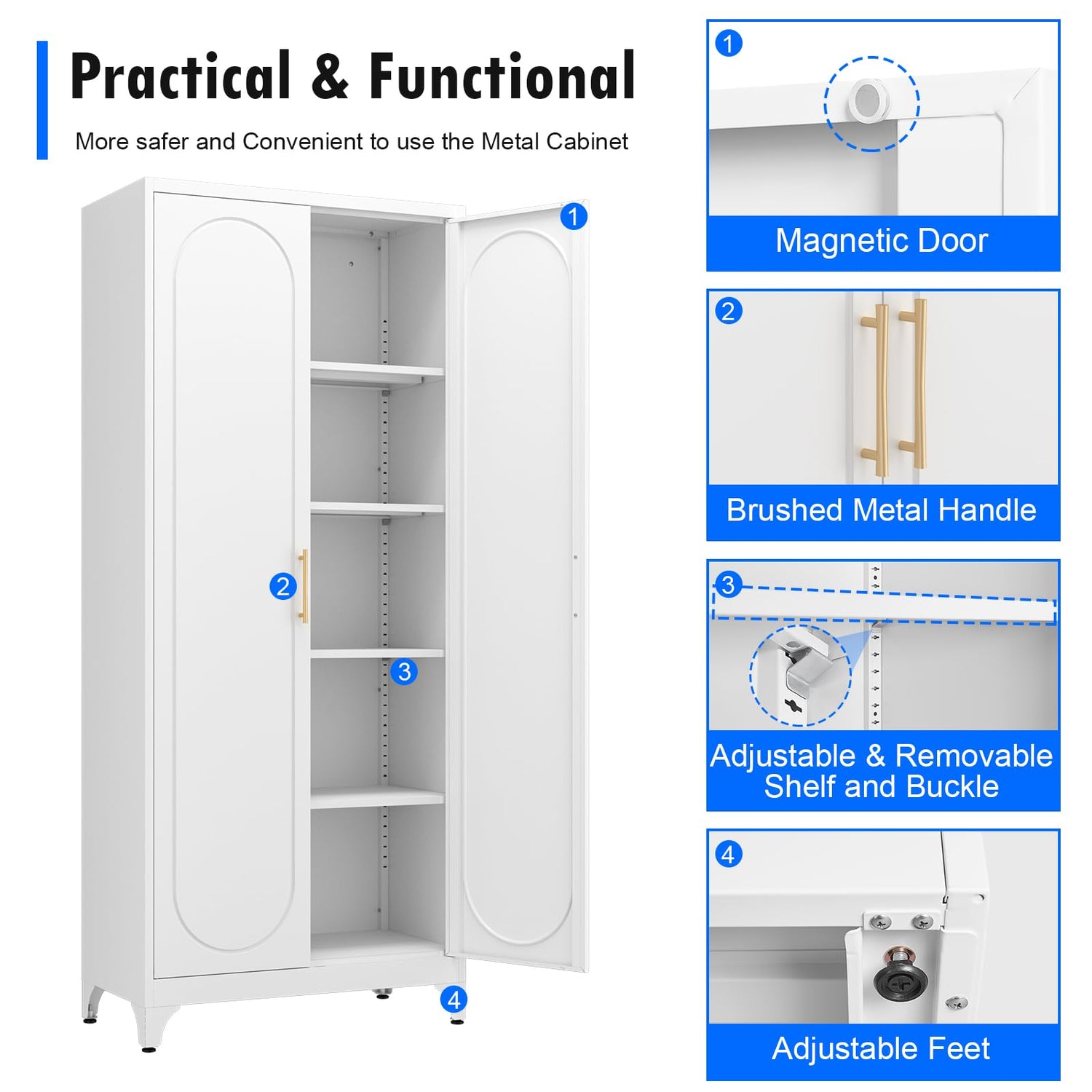 Practical & Functional

More safer and Convenient to use the Metal Cabinet

1

2

3

4

1

Magnetic Door

2

Brushed Metal Handle

3

Adjustable & Removable Shelf and Buckle

4

Adjustable Feet