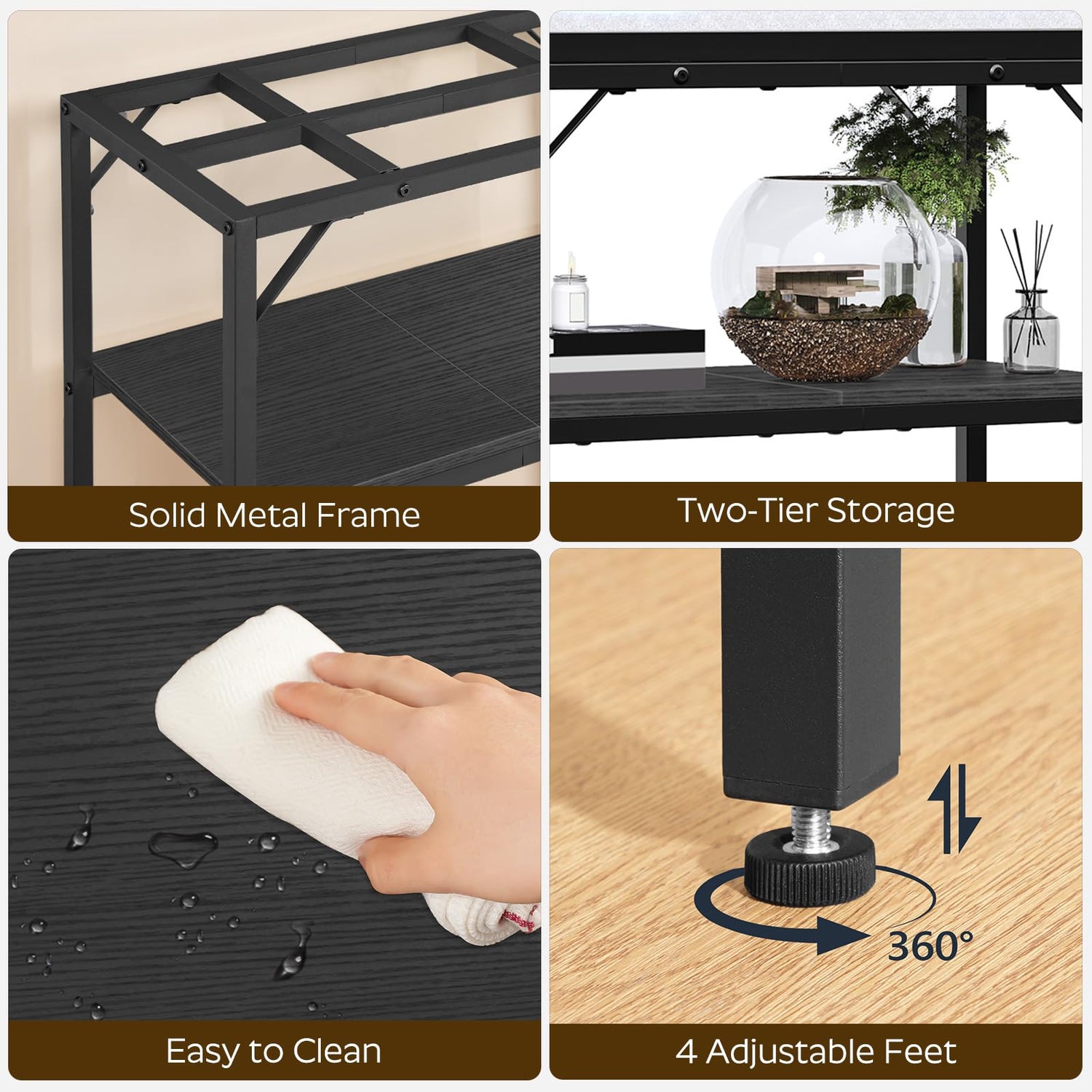 Solid Metal Frame

Two-Tier Storage

Easy to Clean

360°

4 Adjustable Feet