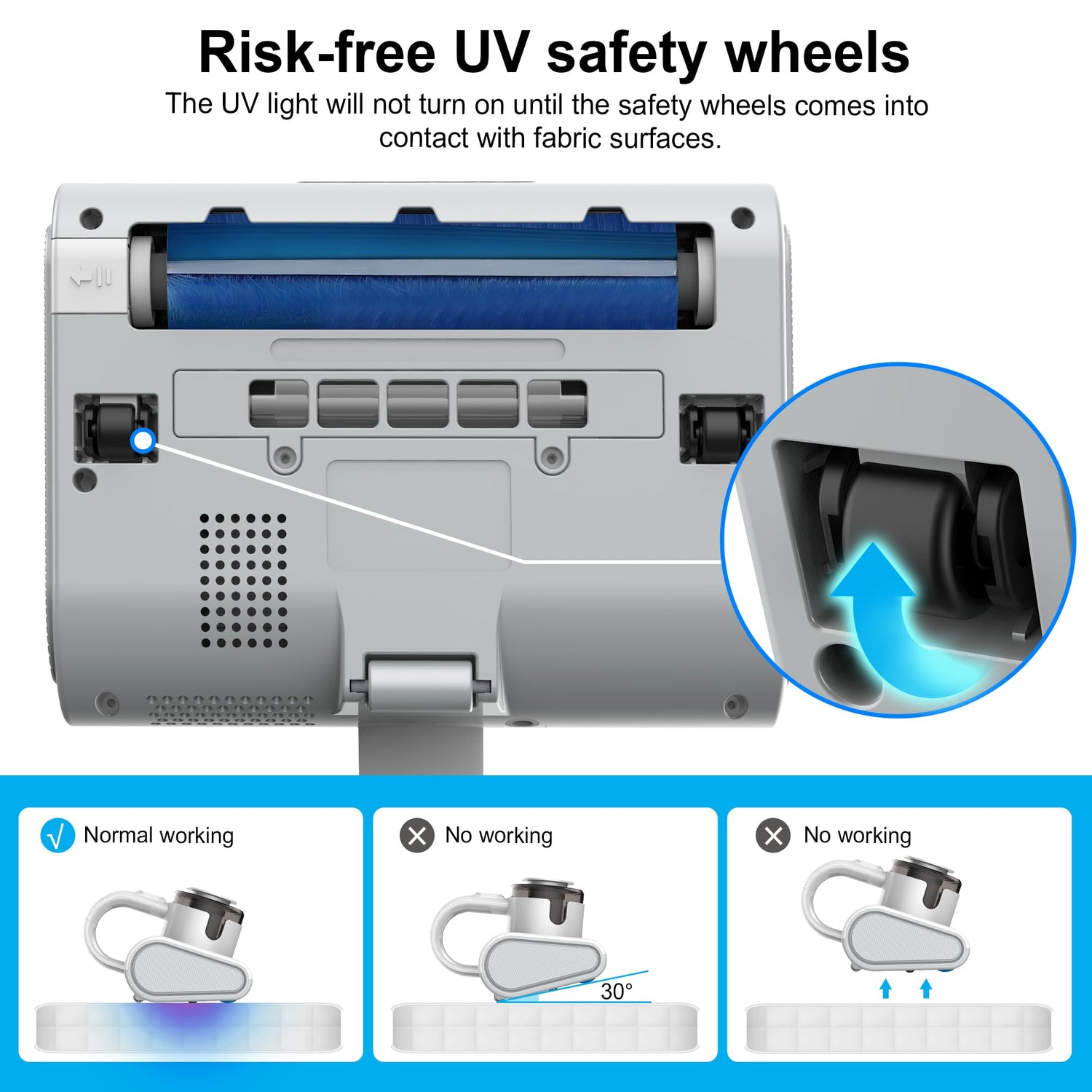 Risk-free UV safety wheels

The UV light will not turn on until the safety wheels comes into contact with fabric surfaces.

√ Normal working

No working

30°

No working