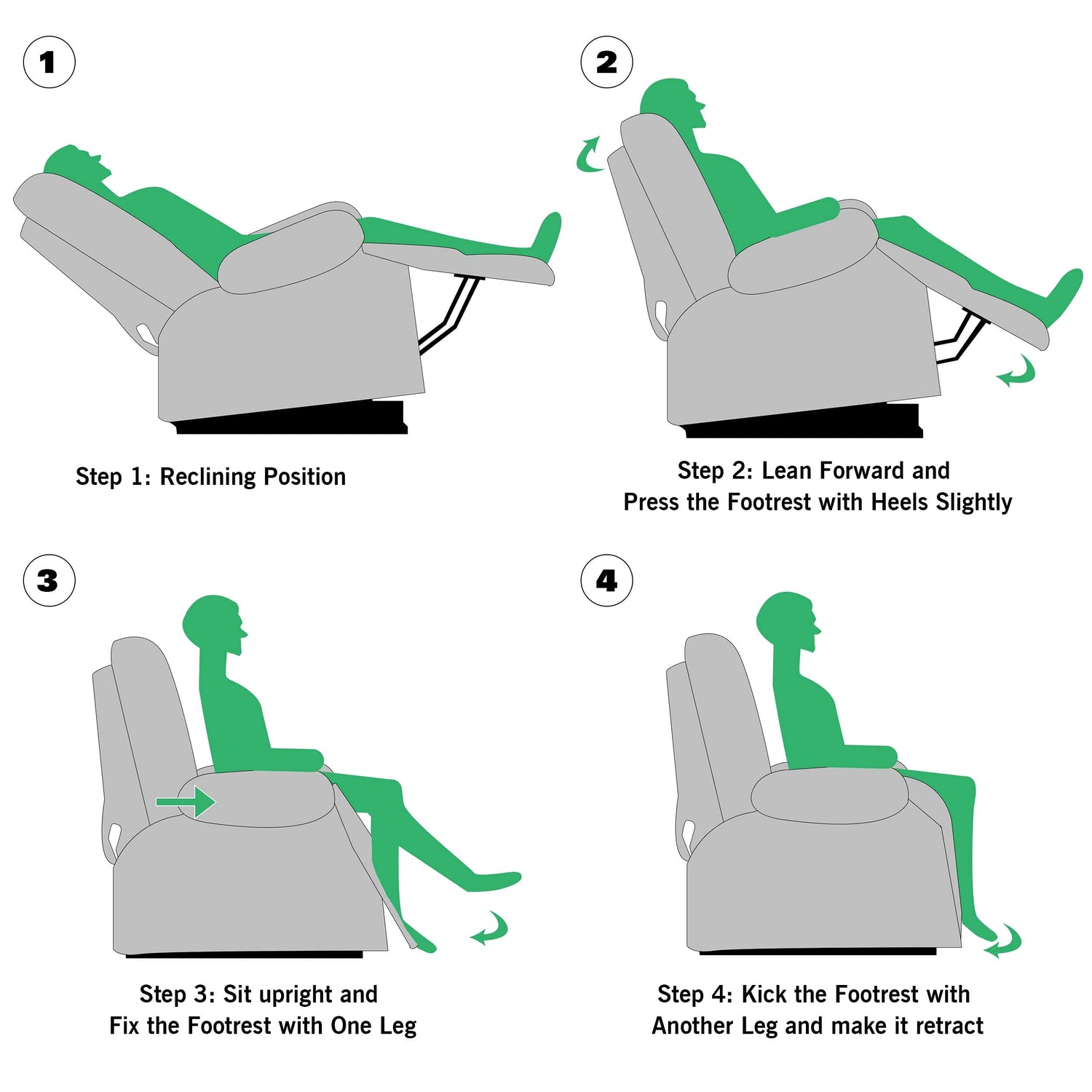 1

Step 1: Reclining Position

2

Step 2: Lean Forward and Press the Footrest with Heels Slightly

3

Step 3: Sit upright and Fix the Footrest with One Leg

4

Step 4: Kick the Footrest with Another Leg and make it retract