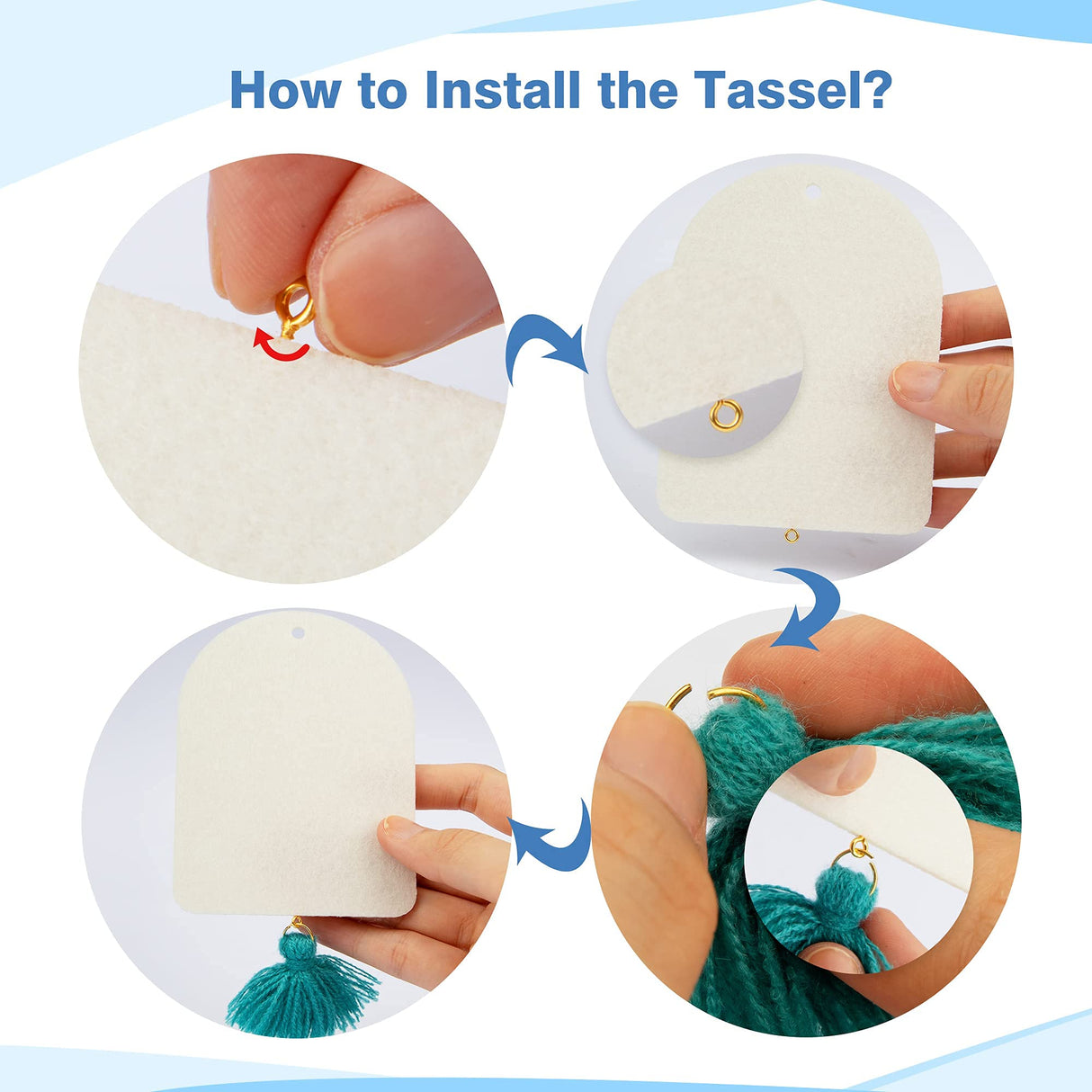 How to Install the Tassel?