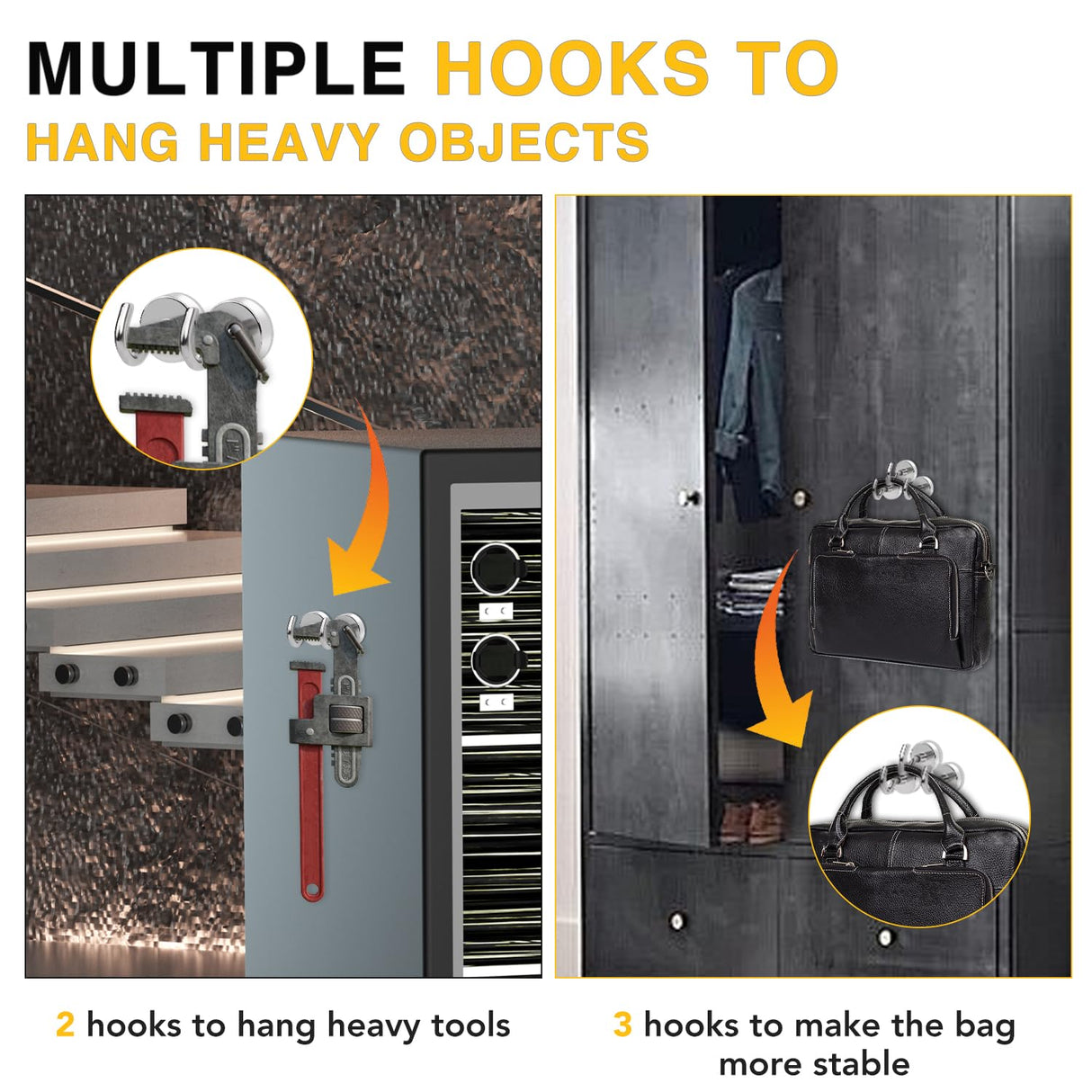 MULTIPLE HOOKS TO HANG HEAVY OBJECTS

2 hooks to hang heavy tools

3 hooks to make the bag more stable