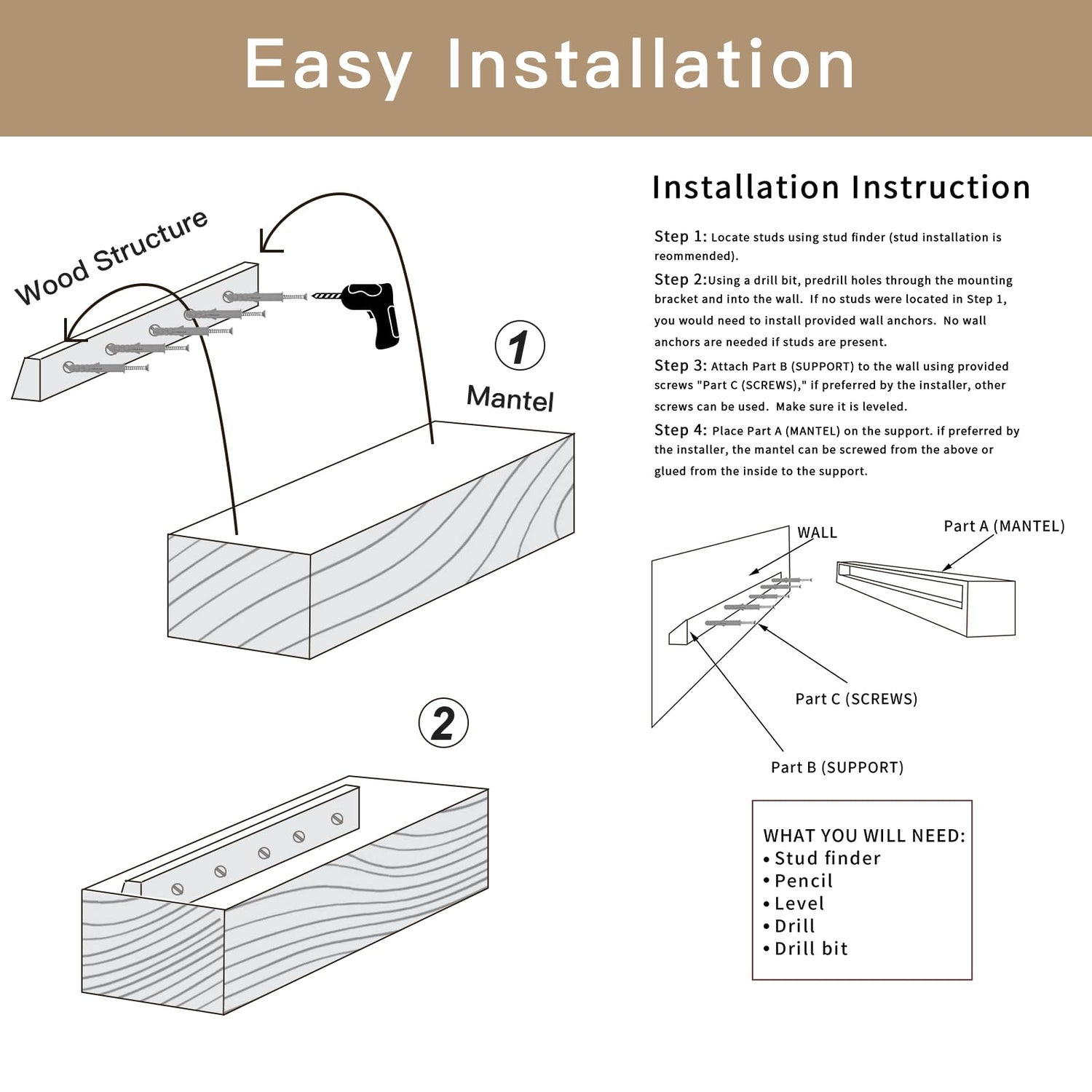 Easy Installation

Wood Structure

1

Mantel

2

Installation Instruction

Step 1: Locate studs using stud finder (stud installation is reommended).

Step 2:Using a drill bit, predrill holes through the mounting bracket and into the wall. If no studs were located in Step 1, you would need to install provided wall anchors. No wall anchors are needed if studs are present.

Step 3: Attach Part B (SUPPORT) to the wall using provided screws "Part C (SCREWS)," if preferred by the installer, other screws can be used. Make sure it is leveled.

Step 4: Place Part A (MANTEL) on the support. if preferred by the installer, the mantel can be screwed from the above or glued from the inside to the support.

WALL

Part A (MANTEL)

Part C (SCREWS)

Part B (SUPPORT)

WHAT YOU WILL NEED:
• Stud finder
• Pencil
• Level
• Drill
• Drill bit