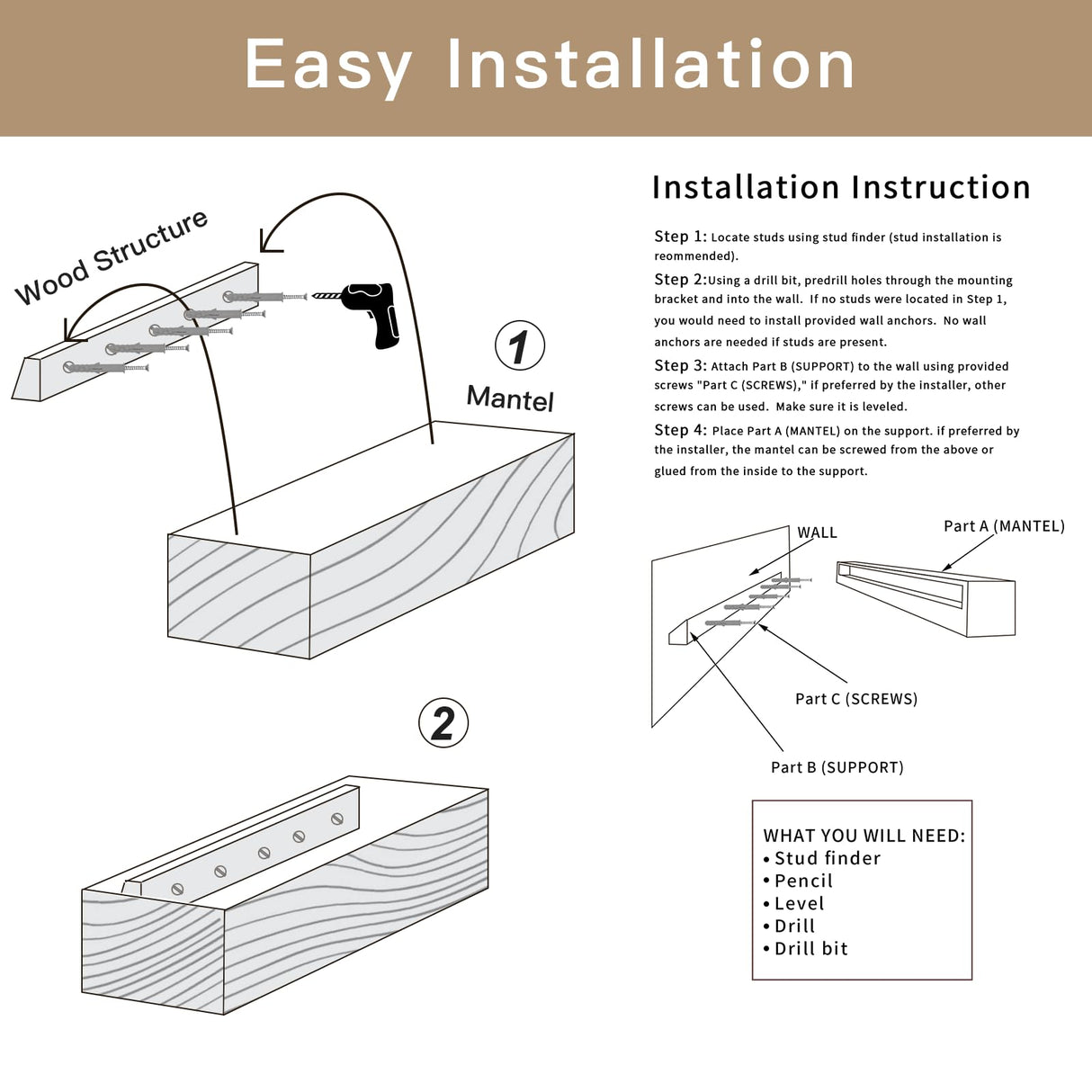 Easy Installation

Wood Structure

1

Mantel

2

Installation Instruction

Step 1: Locate studs using stud finder (stud installation is reommended).

Step 2:Using a drill bit, predrill holes through the mounting bracket and into the wall. If no studs were located in Step 1, you would need to install provided wall anchors. No wall anchors are needed if studs are present.

Step 3: Attach Part B (SUPPORT) to the wall using provided screws "Part C (SCREWS)," if preferred by the installer, other screws can be used. Make sure it is leveled.

Step 4: Place Part A (MANTEL) on the support. if preferred by the installer, the mantel can be screwed from the above or glued from the inside to the support.

WALL

Part A (MANTEL)

Part C (SCREWS)

Part B (SUPPORT)

WHAT YOU WILL NEED:
• Stud finder
• Pencil
• Level
• Drill
• Drill bit