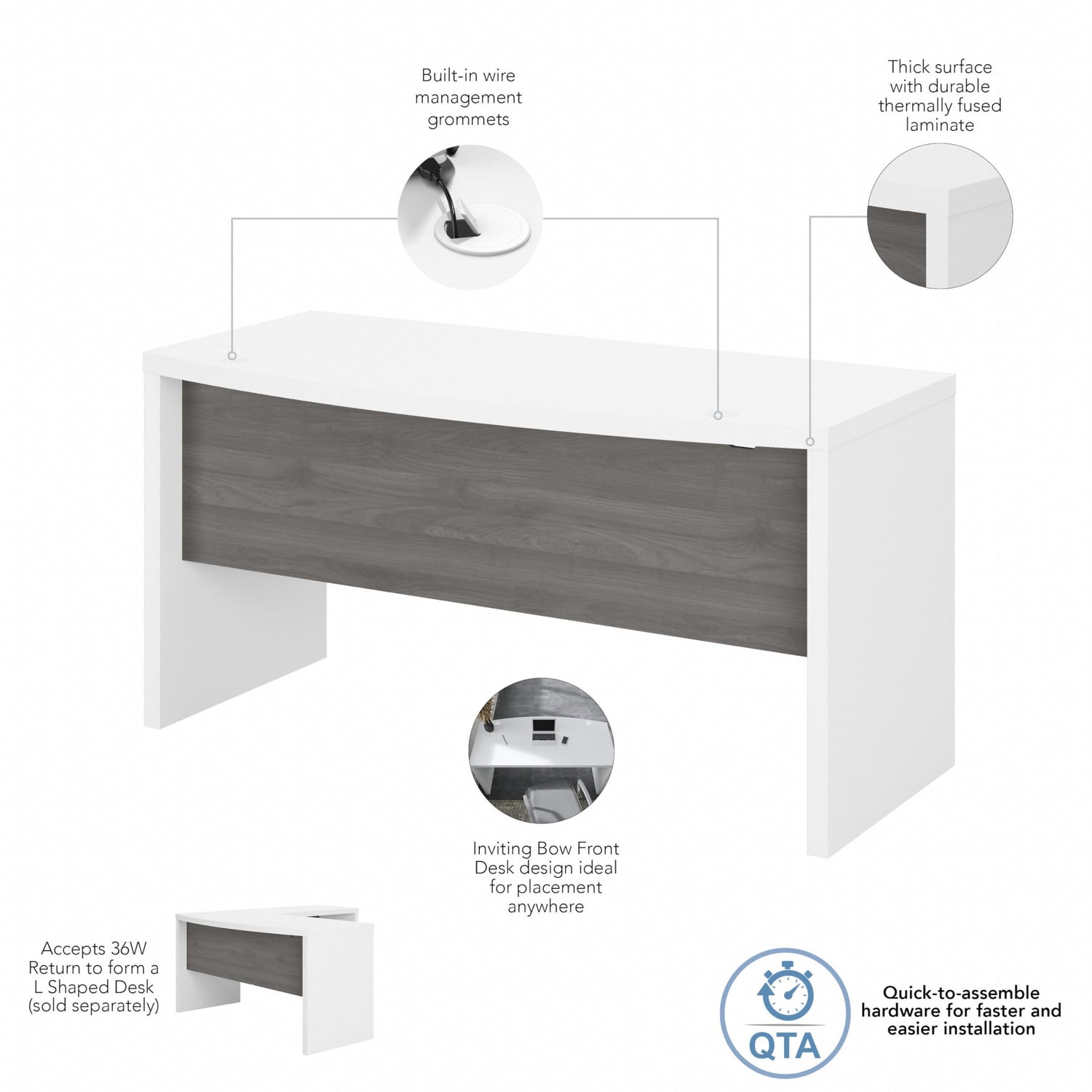 Built-in wire management grommets

Thick surface with durable thermally fused laminate

Inviting Bow Front Desk design ideal for placement anywhere

Accepts 36W Return to form a L Shaped Desk (sold separately)

QTA

Quick-to-assemble hardware for faster and easier installation