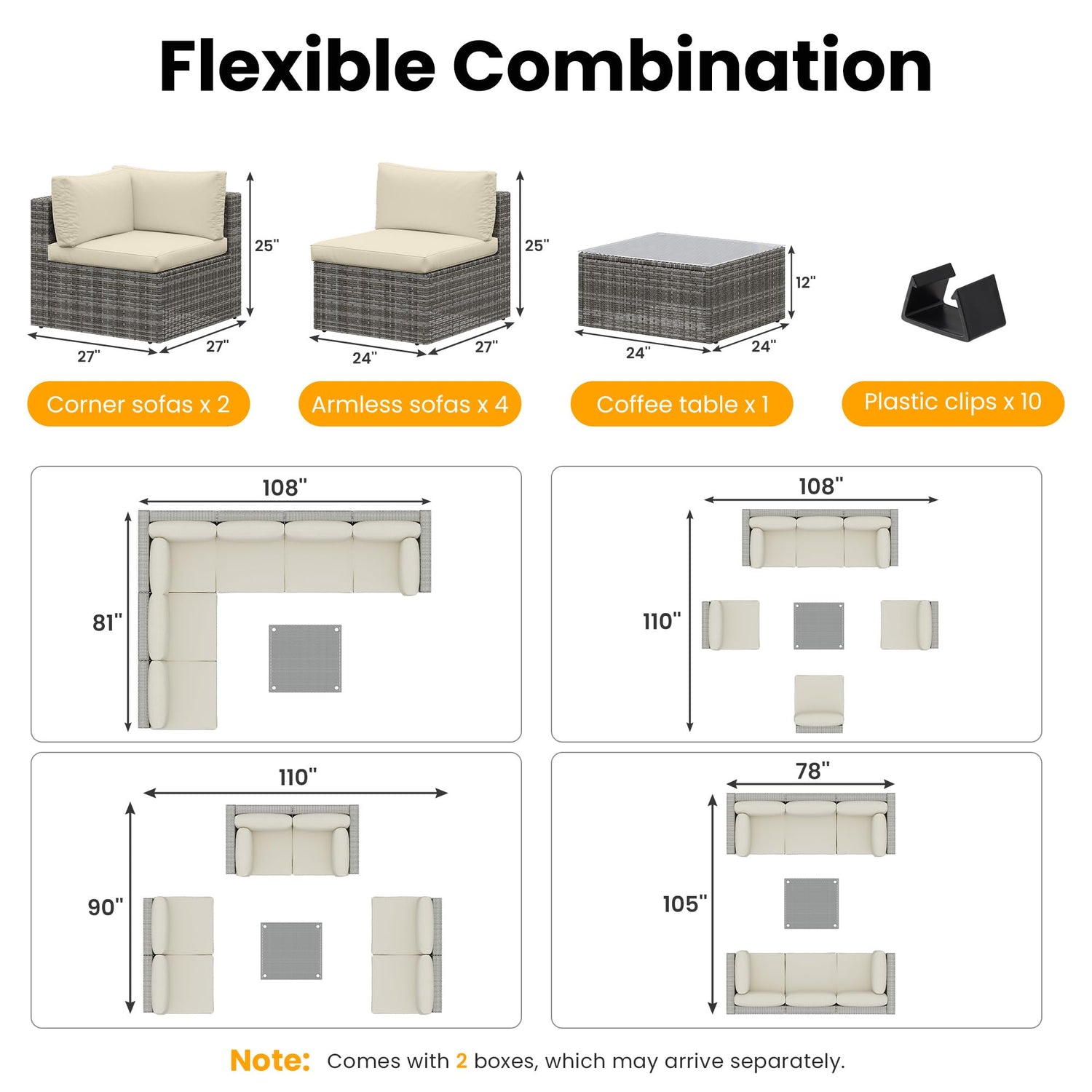 Flexible Combination

25"
27"
27"
Corner sofas x 2

25"
24"
27"
Armless sofas x 4

12"
24"
24"
Coffee table x 1

Plastic clips x 10

108"
81"

108"
110"

110"
90"

78"
105"

Note: Comes with 2 boxes, which may arrive separately.