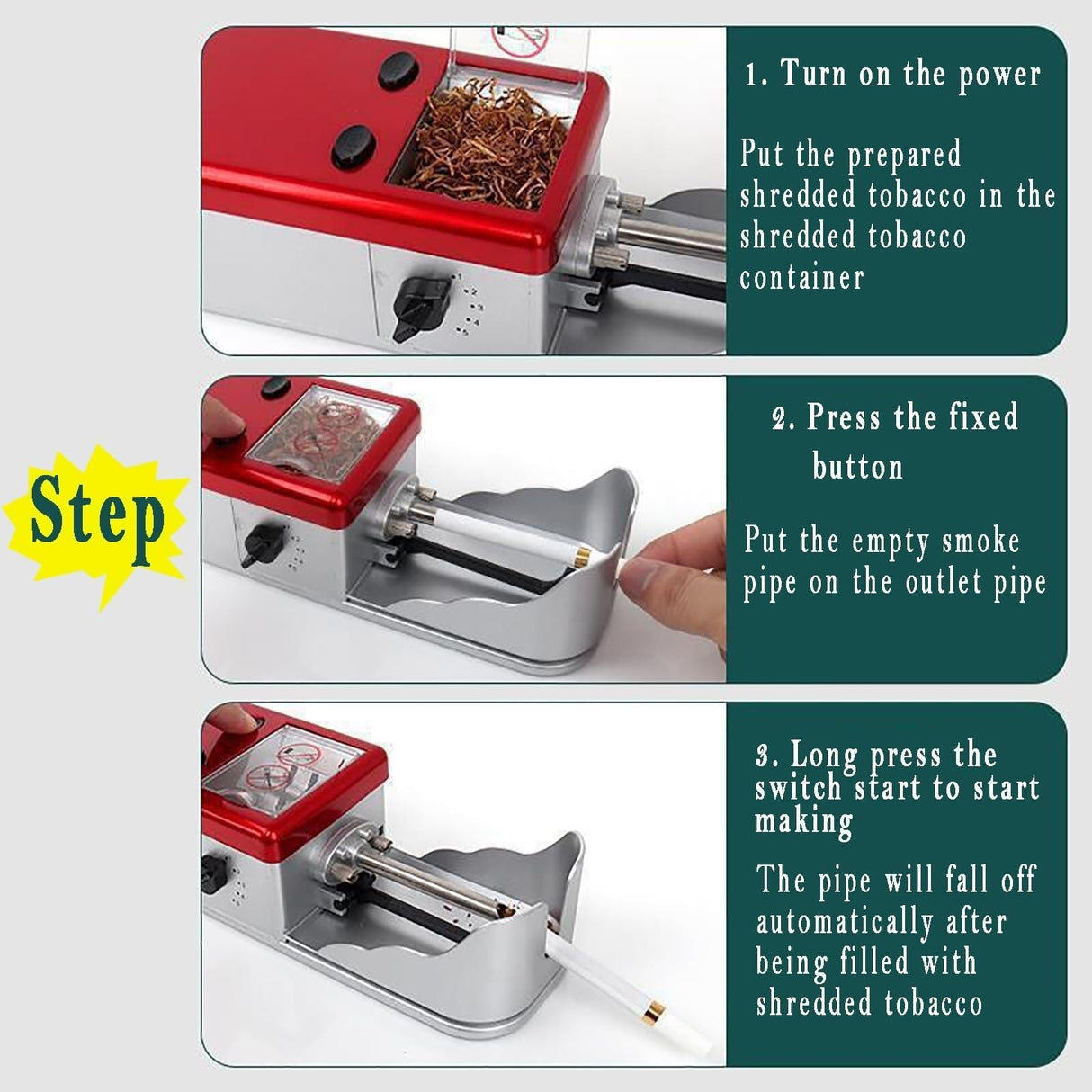 Step

1. Turn on the power

Put the prepared shredded tobacco in the shredded tobacco container

1
2
3
4
5

2. Press the fixed button

Put the empty smoke pipe on the outlet pipe

3. Long press the switch start to start making

The pipe will fall off automatically after being filled with shredded tobacco