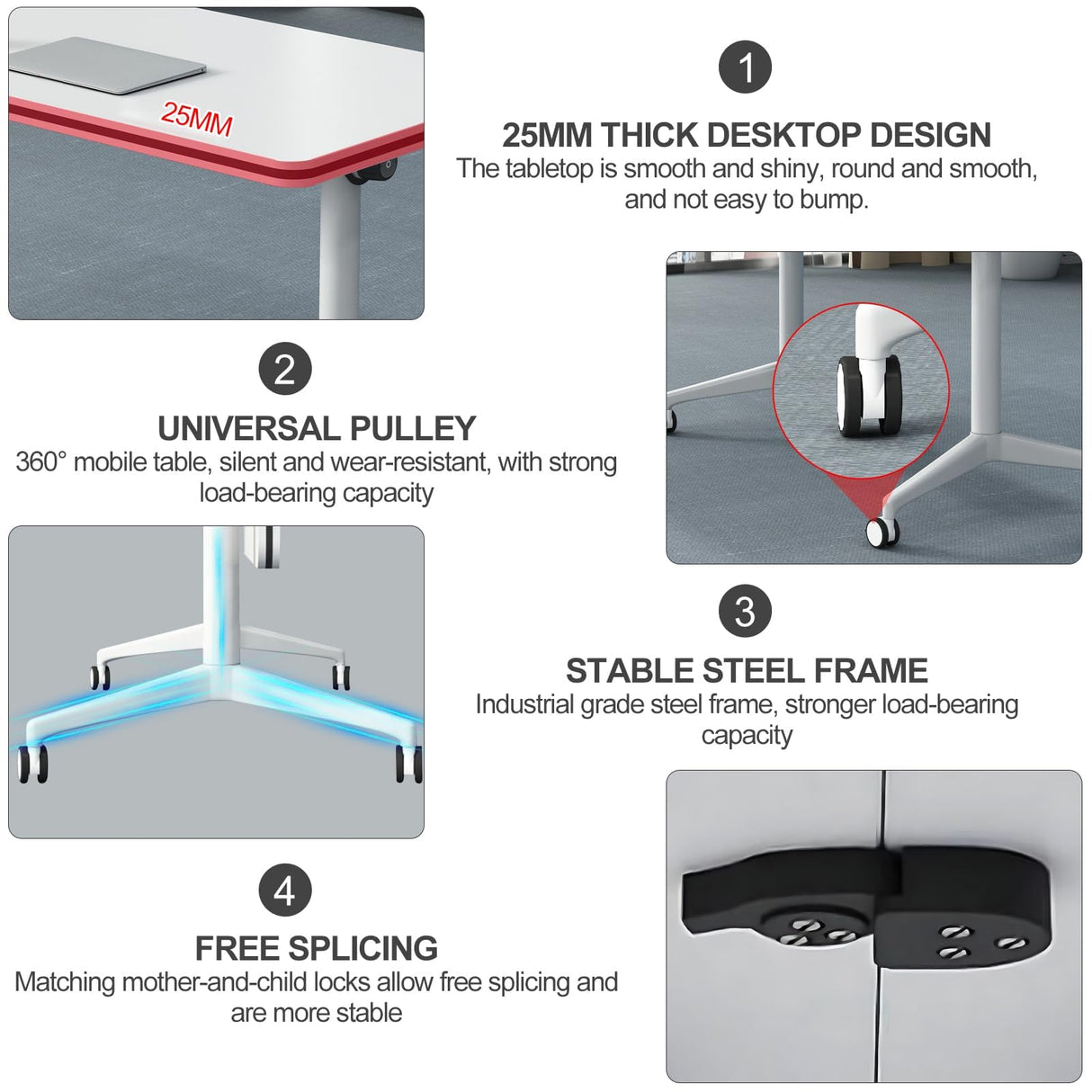 25MM

1

25MM THICK DESKTOP DESIGN
The tabletop is smooth and shiny, round and smooth, and not easy to bump.

2

UNIVERSAL PULLEY
360° mobile table, silent and wear-resistant, with strong load-bearing capacity

3

STABLE STEEL FRAME
Industrial grade steel frame, stronger load-bearing capacity

4

FREE SPLICING
Matching mother-and-child locks allow free splicing and are more stable