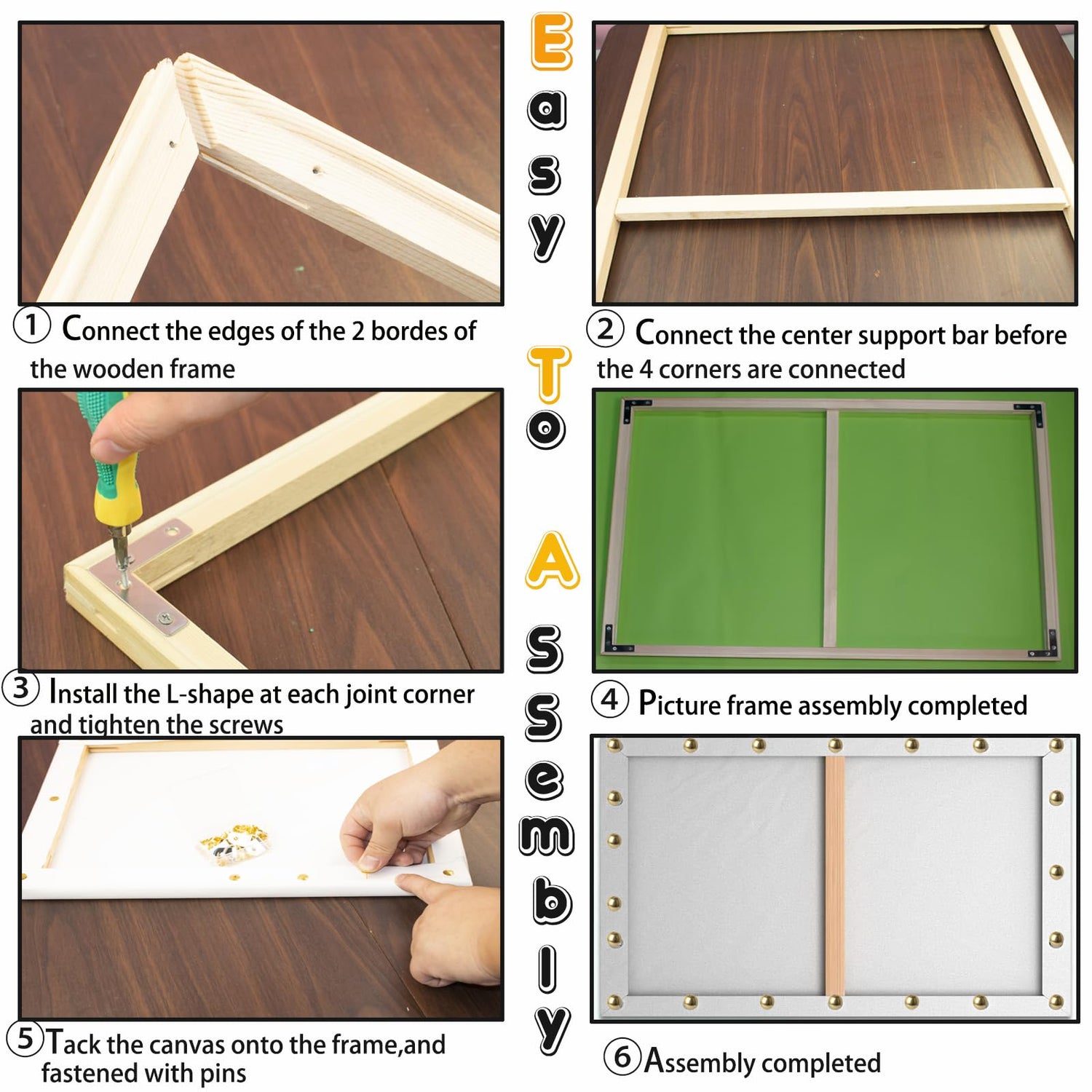 Easy To Assembly

① Connect the edges of the 2 bordes of the wooden frame

② Connect the center support bar before the 4 corners are connected

③ Install the L-shape at each joint corner and tighten the screws

④ Picture frame assembly completed

⑤ Tack the canvas onto the frame,and fastened with pins

⑥ Assembly completed