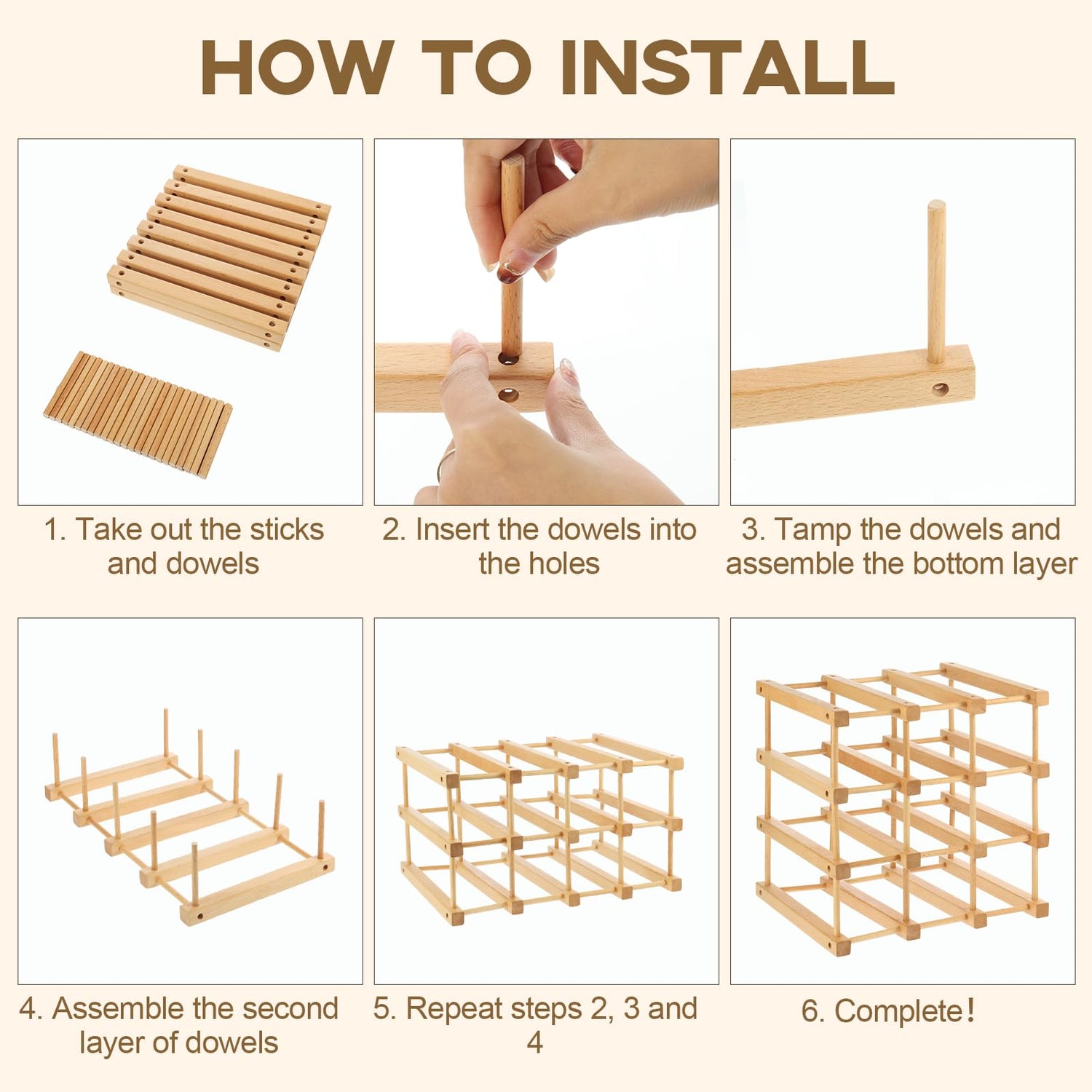 HOW TO INSTALL

1. Take out the sticks and dowels

2. Insert the dowels into the holes

3. Tamp the dowels and assemble the bottom layer

4. Assemble the second layer of dowels

5. Repeat steps 2, 3 and 4

6. Complete!