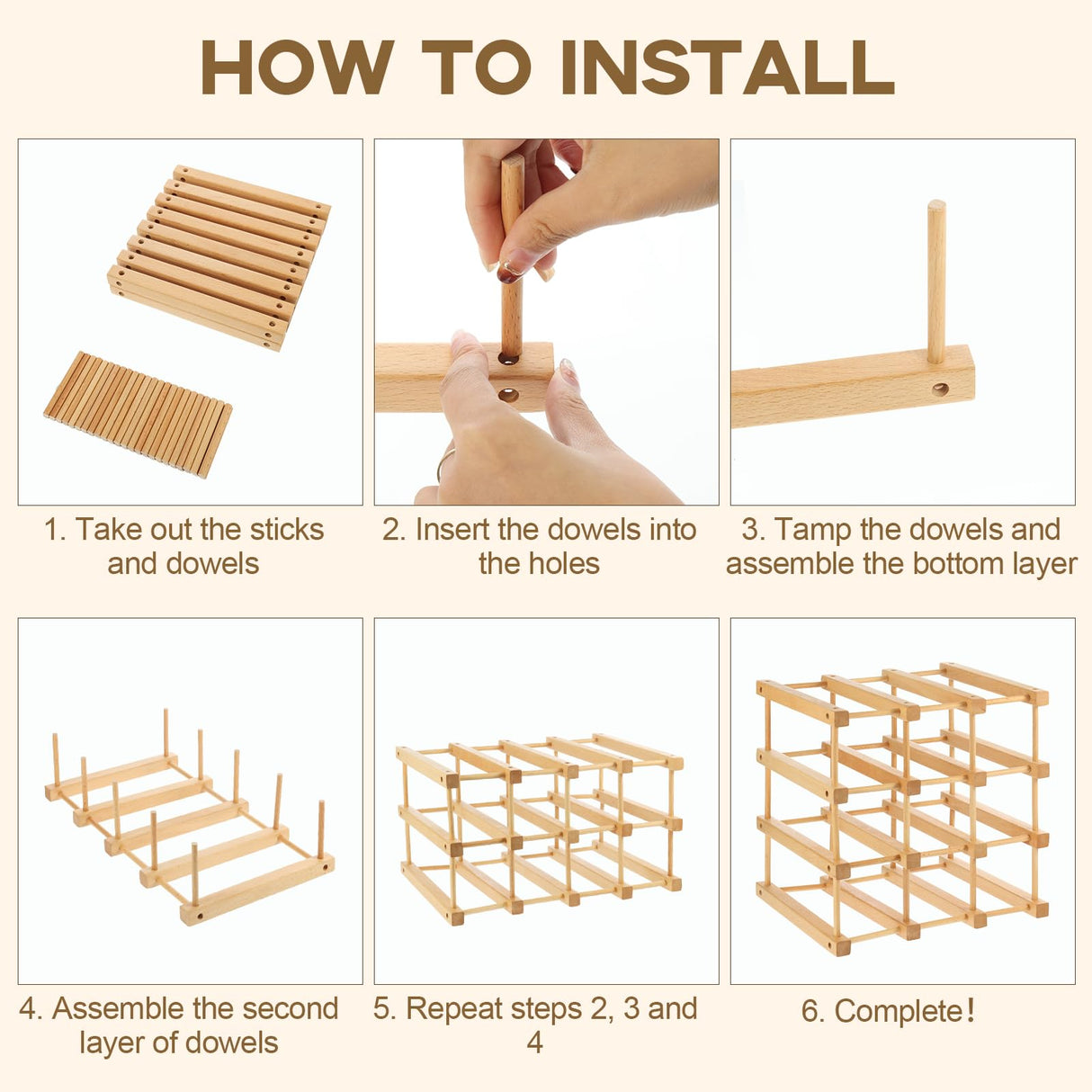 HOW TO INSTALL

1. Take out the sticks and dowels

2. Insert the dowels into the holes

3. Tamp the dowels and assemble the bottom layer

4. Assemble the second layer of dowels

5. Repeat steps 2, 3 and 4

6. Complete!