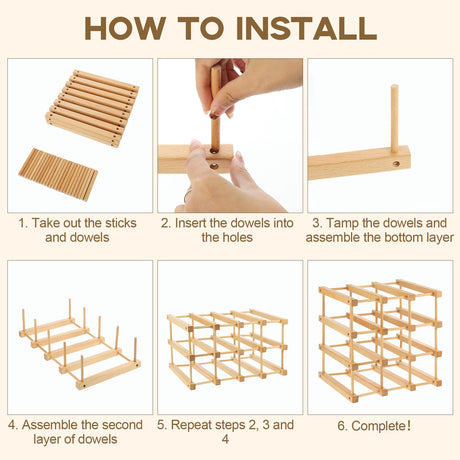 HOW TO INSTALL

1. Take out the sticks and dowels

2. Insert the dowels into the holes

3. Tamp the dowels and assemble the bottom layer

4. Assemble the second layer of dowels

5. Repeat steps 2, 3 and 4

6. Complete!