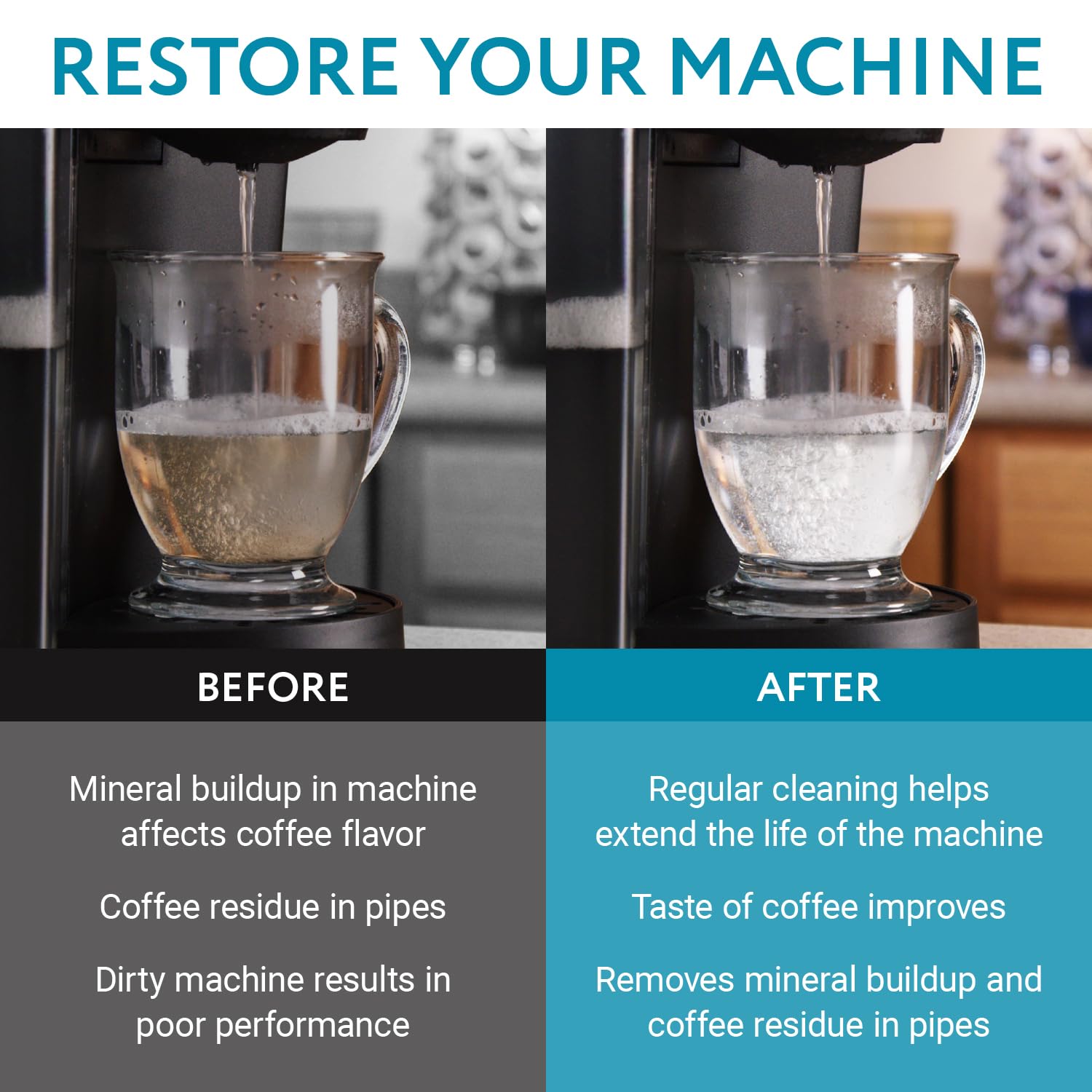 RESTORE YOUR MACHINE

BEFORE

Mineral buildup in machine affects coffee flavor

Coffee residue in pipes

Dirty machine results in poor performance

AFTER

Regular cleaning helps extend the life of the machine

Taste of coffee improves

Removes mineral buildup and coffee residue in pipes