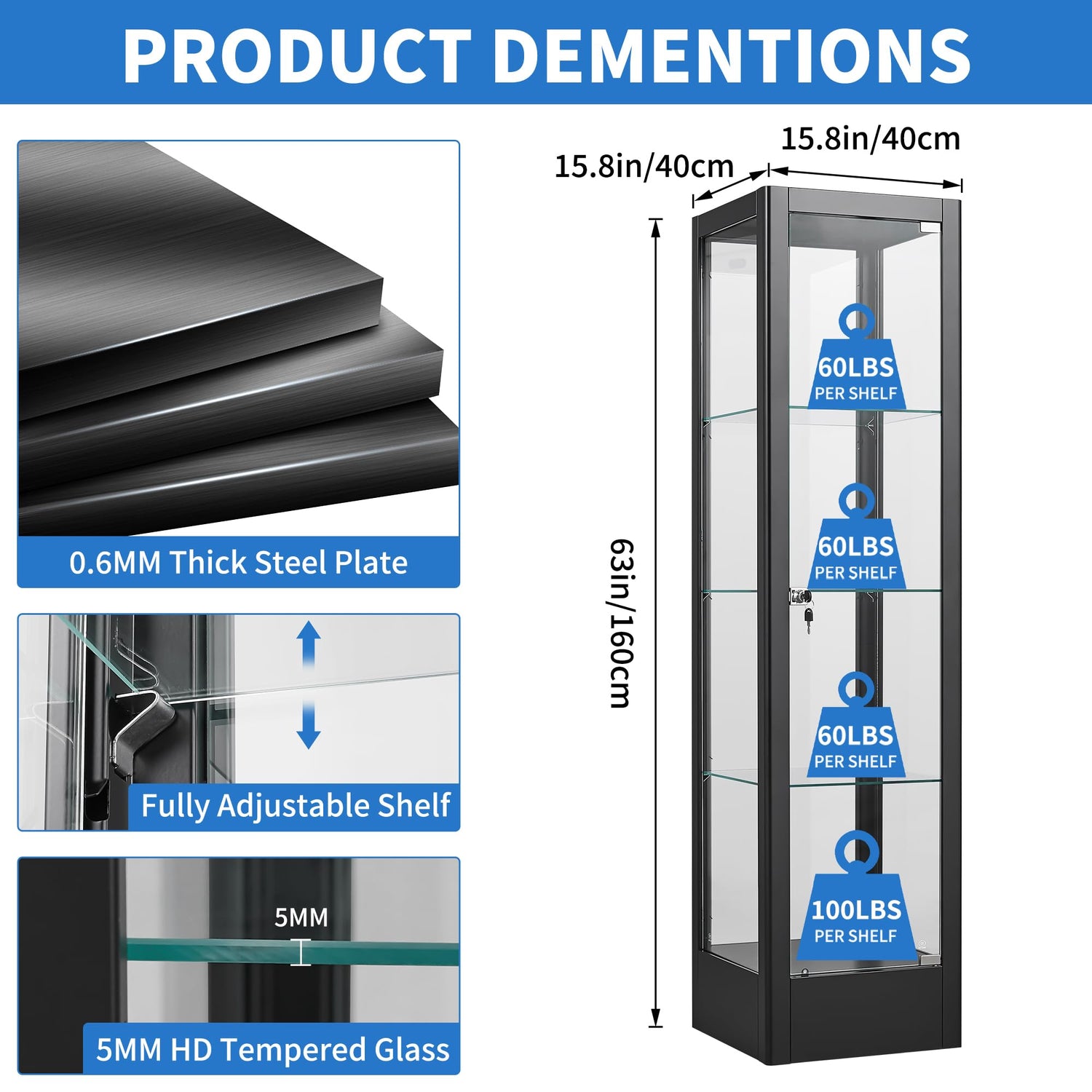 PRODUCT DEMENTIONS

0.6MM Thick Steel Plate

Fully Adjustable Shelf

5MM

5MM HD Tempered Glass

15.8in/40cm

15.8in/40cm

63in/160cm

60LBS PER SHELF

60LBS PER SHELF

60LBS PER SHELF

100LBS PER SHELF