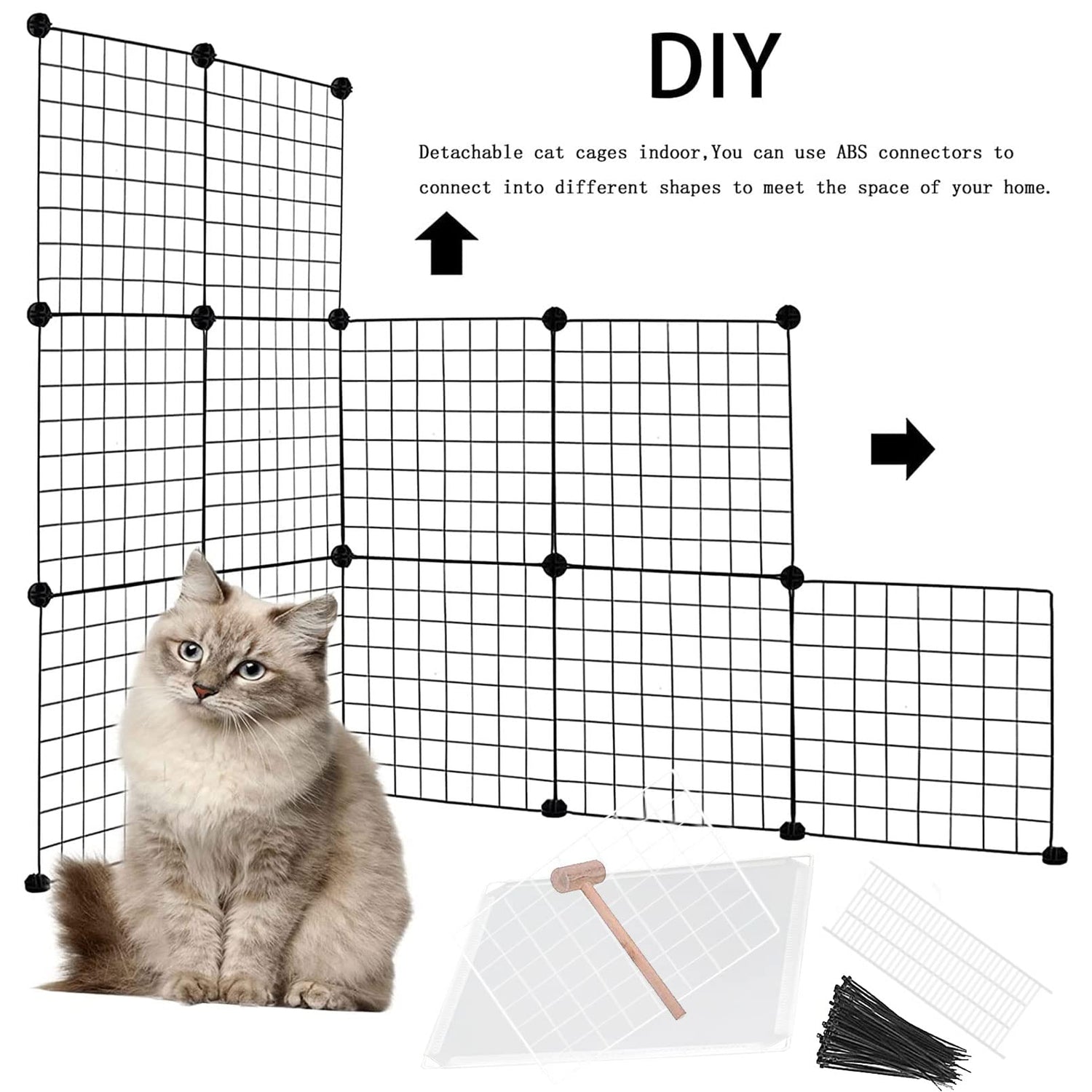 DIY

Detachable cat cages indoor,You can use ABS connectors to connect into different shapes to meet the space of your home.