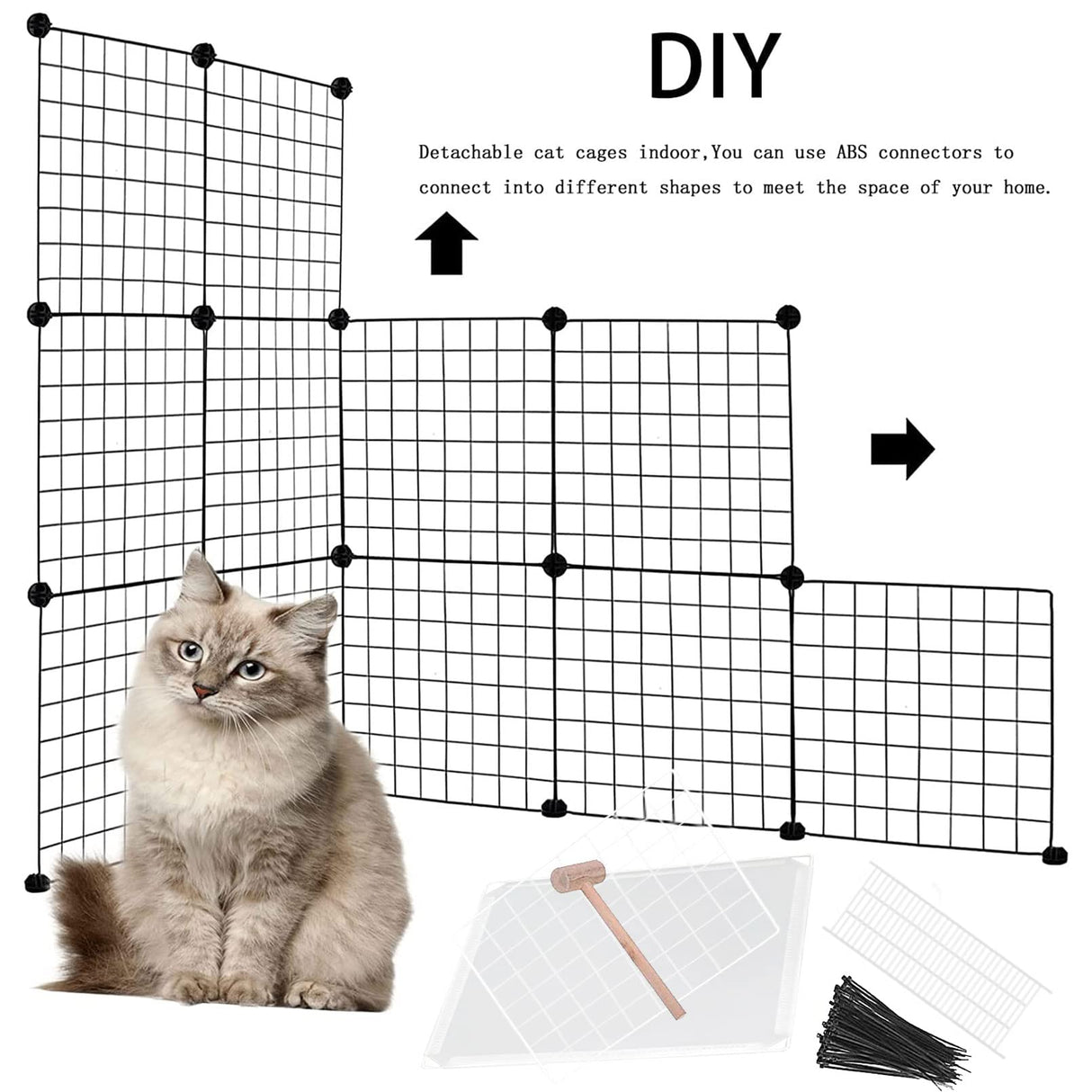 DIY

Detachable cat cages indoor,You can use ABS connectors to connect into different shapes to meet the space of your home.